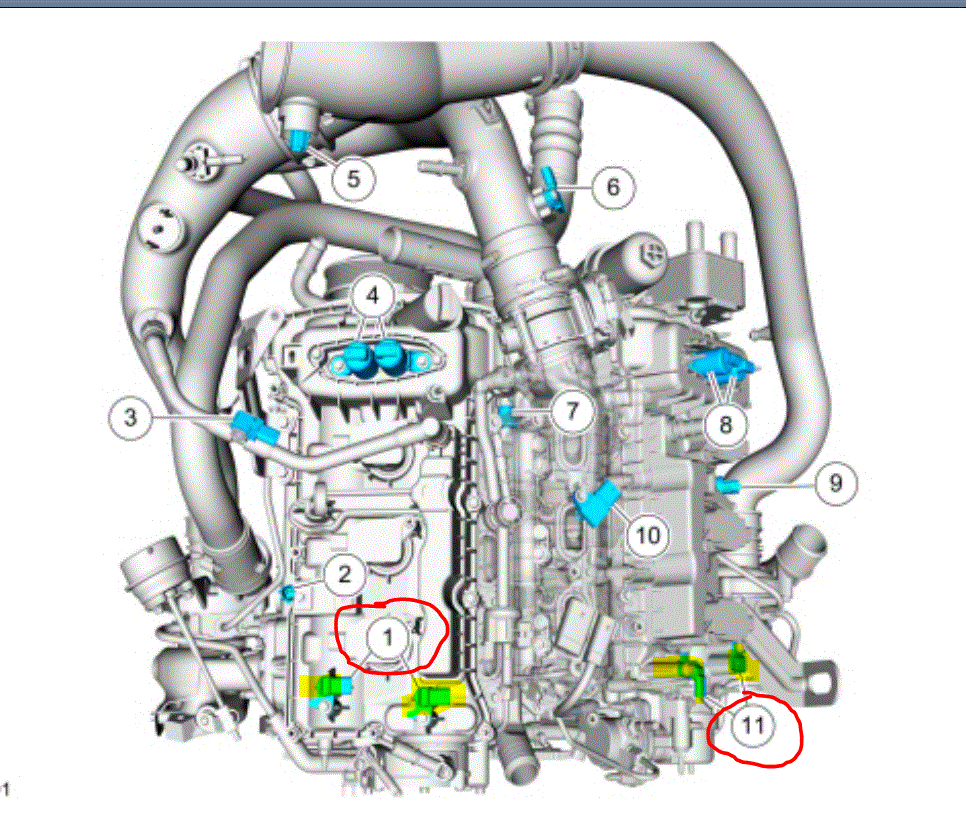 5
6
4
3
7
8
9
10
2
1
11
1