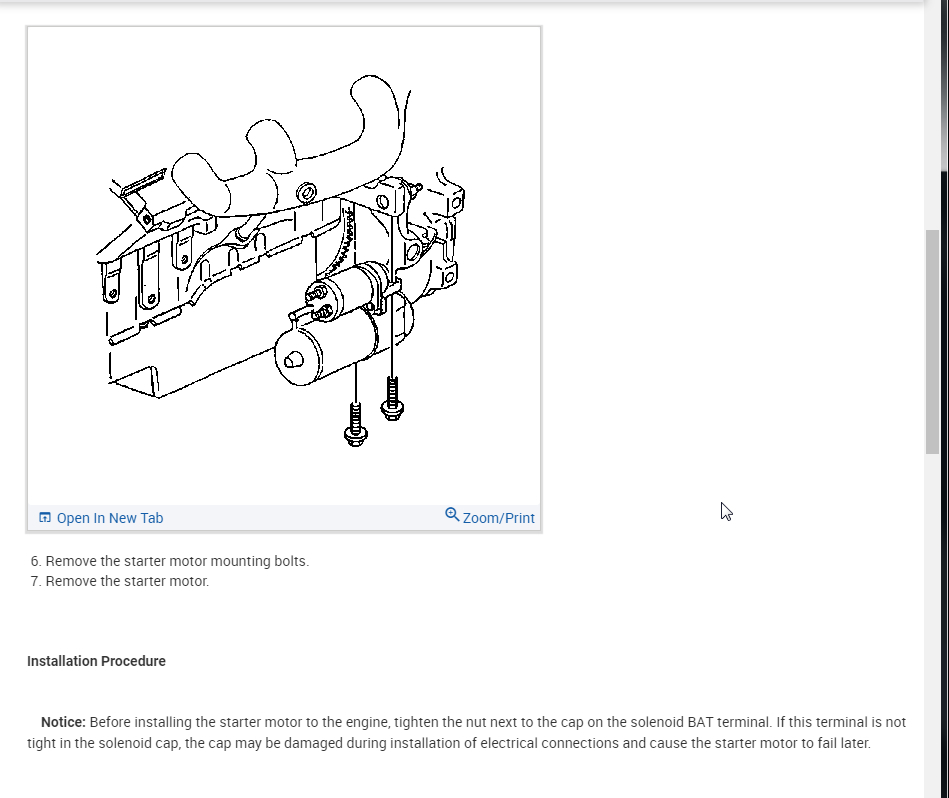 Open In New Tab
Zoom/Print

6. Remove the starter motor mounting bolts.
7. Remove the starter motor.

Installation Procedure

Notice: Before installing the starter motor to the engine, tighten the nut next to the cap on the solenoid BAT terminal. If this terminal is not tight in the solenoid cap, the cap may be damaged during installation of electrical connections and cause the starter motor to fail later.