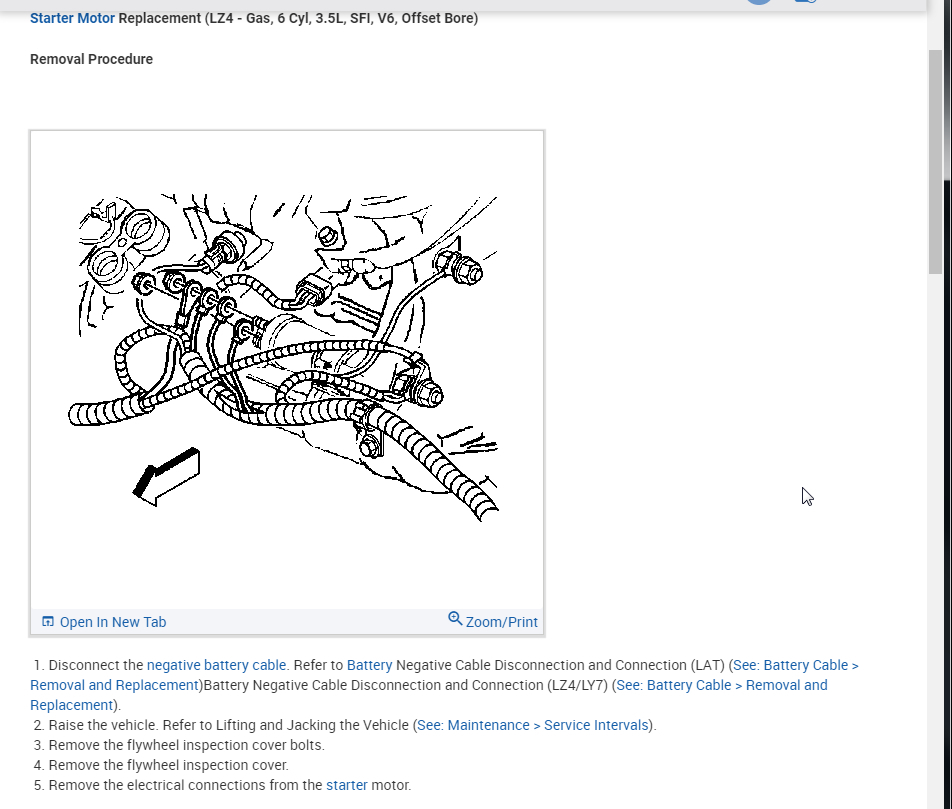 Starter Motor Replacement (LZ4 - Gas, 6 Cyl, 3.5L, SFI, V6, Offset Bore)

Removal Procedure

Open In New Tab
Zoom/Print

1. Disconnect the negative battery cable. Refer to Battery Negative Cable Disconnection and Connection (LAT) (See: Battery Cable > Removal and Replacement)Battery Negative Cable Disconnection and Connection (LZ4/LY7) (See: Battery Cable > Removal and Replacement).
2. Raise the vehicle. Refer to Lifting and Jacking the Vehicle (See: Maintenance > Service Intervals).
3. Remove the flywheel inspection cover bolts.
4. Remove the flywheel inspection cover.
5. Remove the electrical connections from the starter motor.