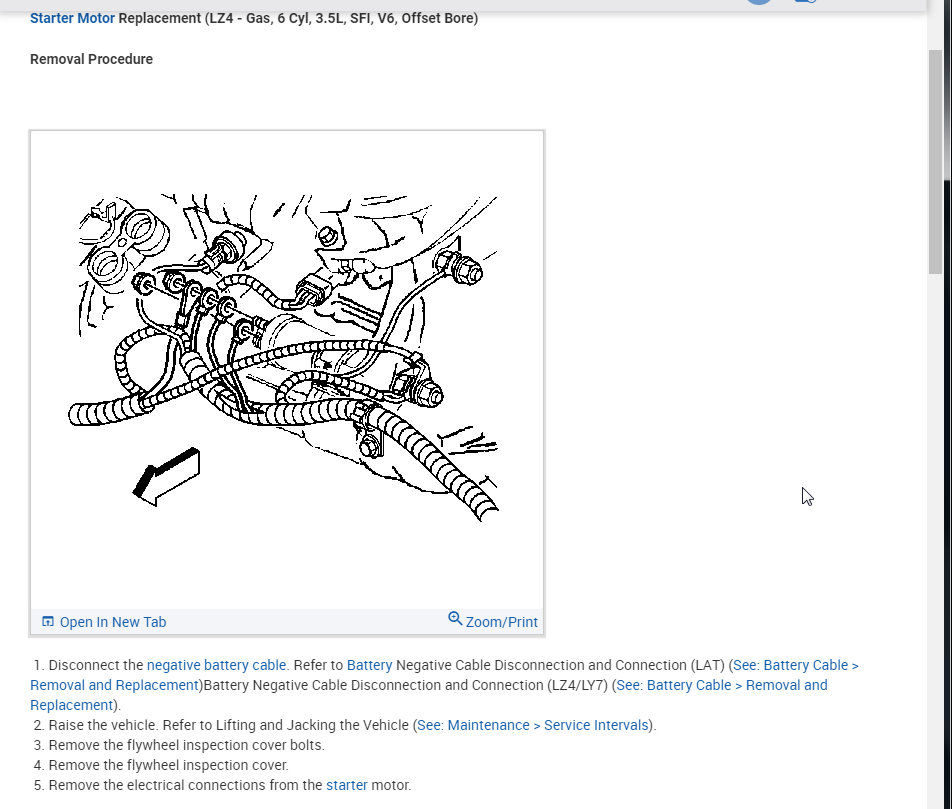 Starter Motor Replacement (LZ4 - Gas, 6 Cyl, 3.5L, SFI, V6, Offset Bore)

Removal Procedure

Open In New Tab
Zoom/Print

1. Disconnect the negative battery cable. Refer to Battery Negative Cable Disconnection and Connection (LAT) (See: Battery Cable > Removal and Replacement)Battery Negative Cable Disconnection and Connection (LZ4/LY7) (See: Battery Cable > Removal and Replacement).
2. Raise the vehicle. Refer to Lifting and Jacking the Vehicle (See: Maintenance > Service Intervals).
3. Remove the flywheel inspection cover bolts.
4. Remove the flywheel inspection cover.
5. Remove the electrical connections from the starter motor.