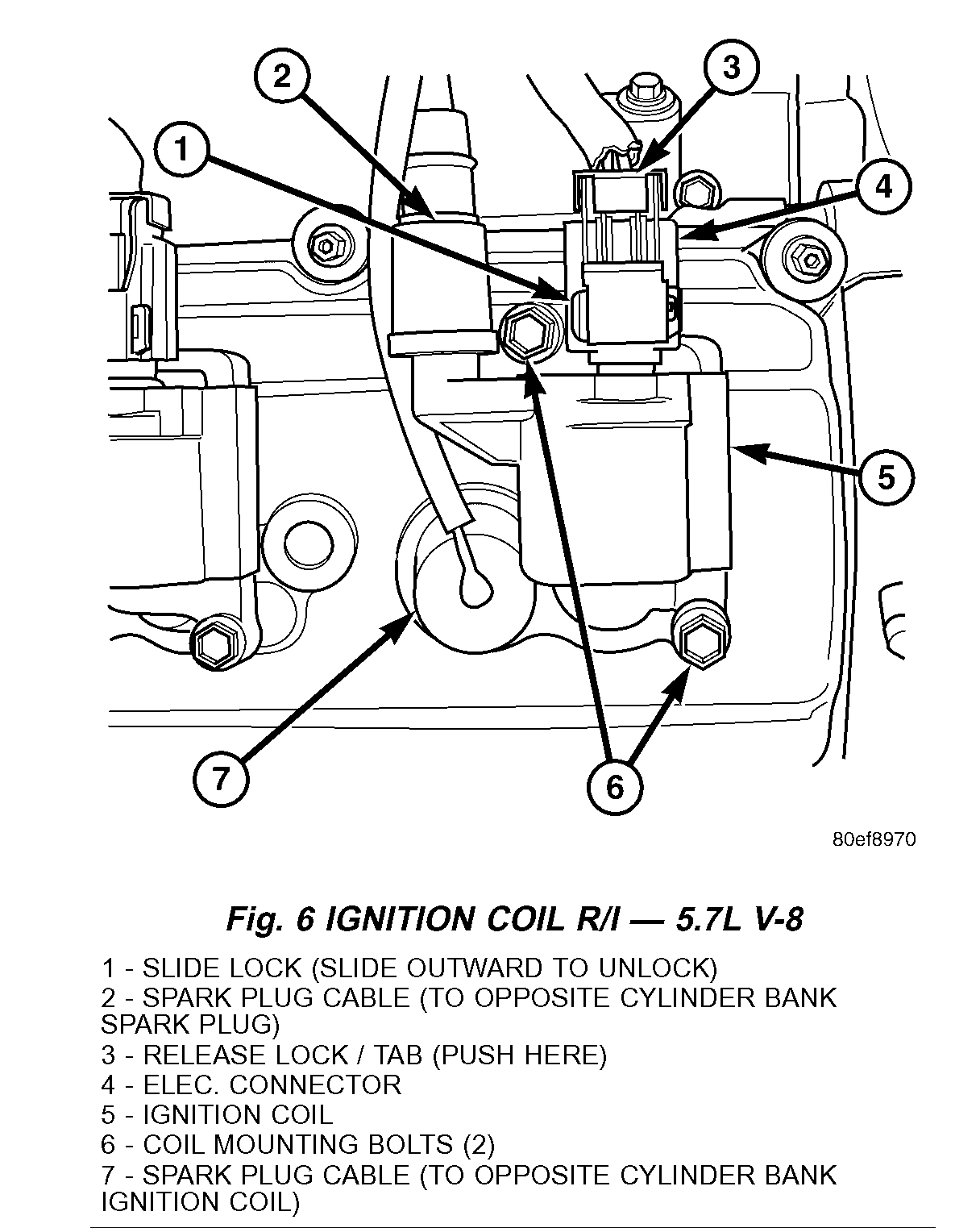 2

3

1

4

5

7

6

80ef8970

Fig. 6 IGNITION COIL R/I — 5.7L V-8

1 - SLIDE LOCK (SLIDE OUTWARD TO UNLOCK)
2 - SPARK PLUG CABLE (TO OPPOSITE CYLINDER BANK SPARK PLUG)
3 - RELEASE LOCK / TAB (PUSH HERE)
4 - ELEC. CONNECTOR
5 - IGNITION COIL
6 - COIL MOUNTING BOLTS (2)
7 - SPARK PLUG CABLE (TO OPPOSITE CYLINDER BANK IGNITION COIL)