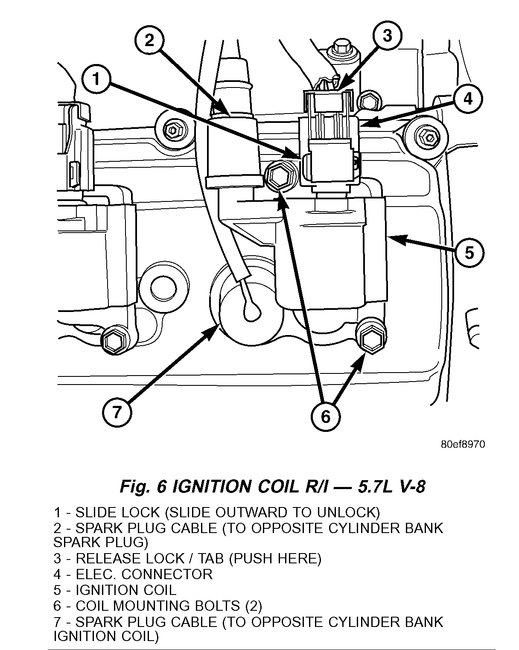 2
3
1
4
5
7
6
80ef8970

Fig. 6 IGNITION COIL R/I — 5.7L V-8

1 - SLIDE LOCK (SLIDE OUTWARD TO UNLOCK)
2 - SPARK PLUG CABLE (TO OPPOSITE CYLINDER BANK SPARK PLUG)
3 - RELEASE LOCK / TAB (PUSH HERE)
4 - ELEC. CONNECTOR
5 - IGNITION COIL
6 - COIL MOUNTING BOLTS (2)
7 - SPARK PLUG CABLE (TO OPPOSITE CYLINDER BANK IGNITION COIL)