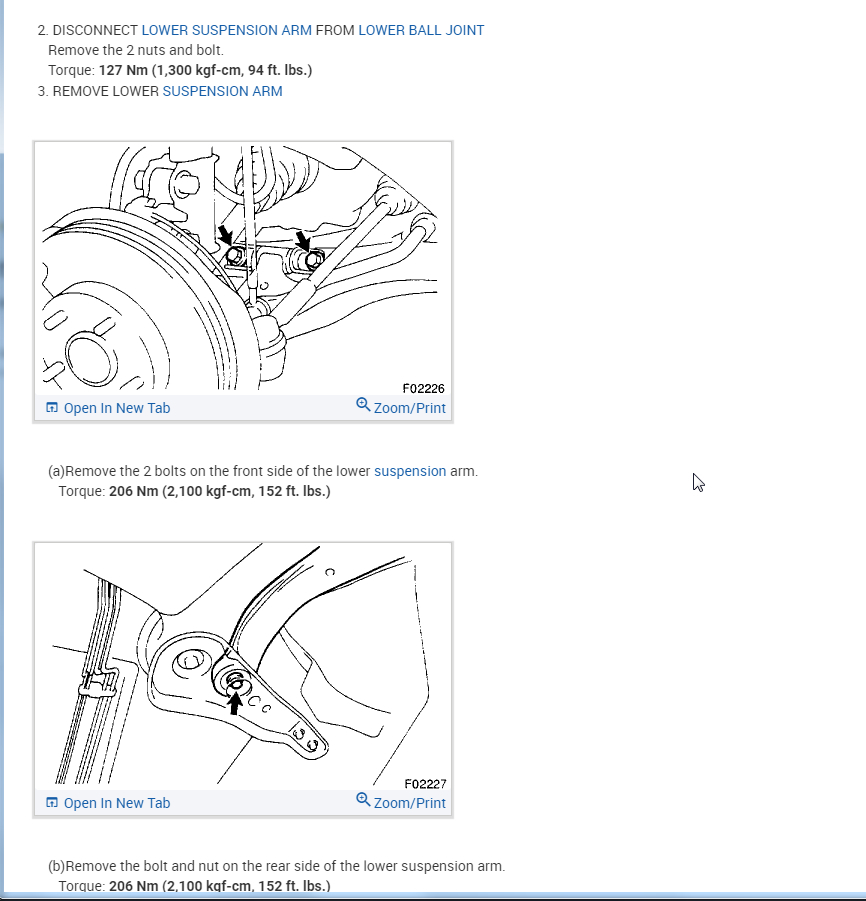 2. DISCONNECT LOWER SUSPENSION ARM FROM LOWER BALL JOINT
Remove the 2 nuts and bolt.
Torque: 127 Nm (1,300 kgf-cm, 94 ft. lbs.)
3. REMOVE LOWER SUSPENSION ARM

F02226
Open In New Tab
Zoom/Print

(a)Remove the 2 bolts on the front side of the lower suspension arm.
Torque: 206 Nm (2,100 kgf-cm, 152 ft. lbs.)

F02227
Open In New Tab
Zoom/Print

(b)Remove the bolt and nut on the rear side of the lower suspension arm.
Torque: 206 Nm (2,100 kgf-cm, 152 ft. lbs.)