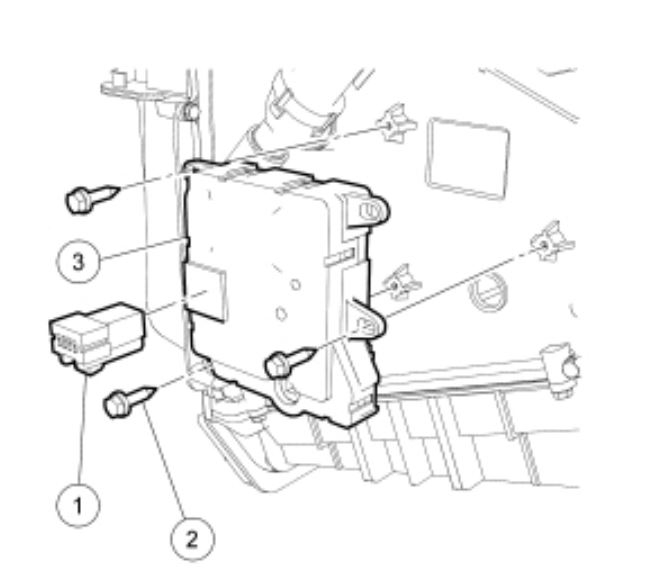 3
1
2