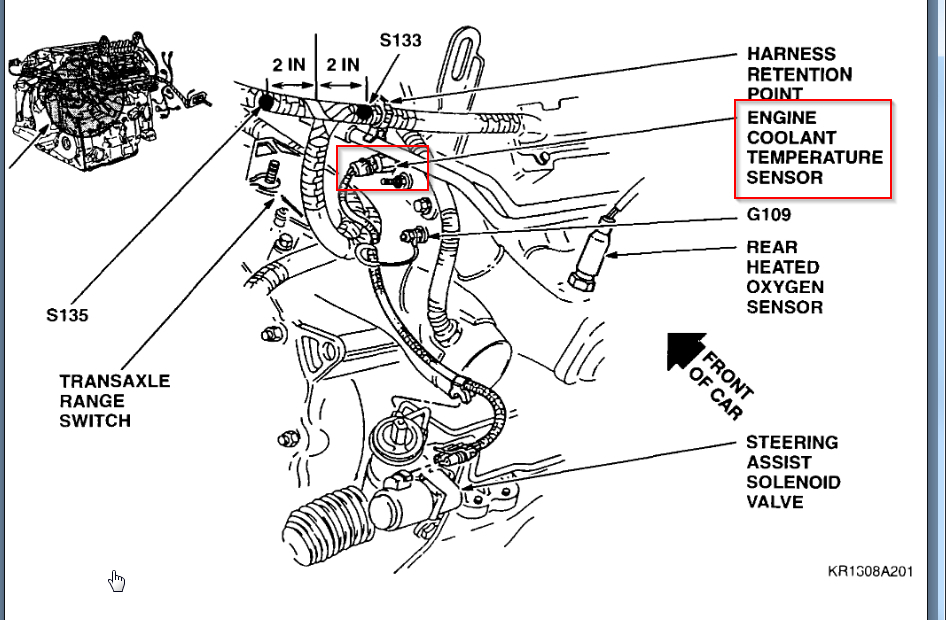 2 IN
2 IN
S133
HARNESS RETENTION POINT
ENGINE COOLANT TEMPERATURE SENSOR
G109
REAR HEATED OXYGEN SENSOR
S135
TRANSAXLE RANGE SWITCH
FRONT OF CAR
STEERING ASSIST SOLENOID VALVE
KR1308A201