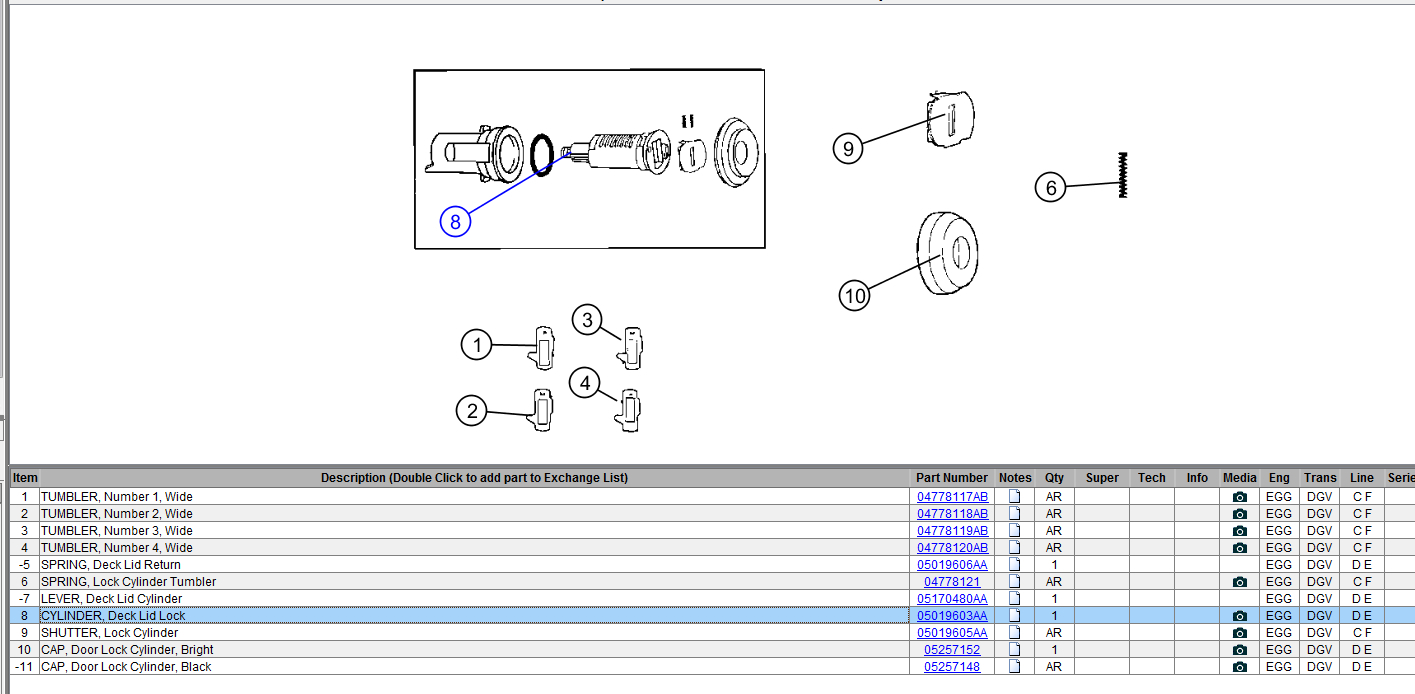 8

9

6

10

1

3

2

4

| Item | Description (Double Click to add part to Exchange List) | Part Number | Notes | Qty | Super | Tech | Info | Media | Eng | Trans | Line | Serie |
|---|---|---|---|---|---|---|---|---|---|---|---|---|
| 1 | TUMBLER, Number 1, Wide | 04778117AB | | AR | | | | | EGG | DGV | C F | |
| 2 | TUMBLER, Number 2, Wide | 04778118AB | | AR | | | | | EGG | DGV | C F | |
| 3 | TUMBLER, Number 3, Wide | 04778119AB | | AR | | | | | EGG | DGV | C F | |
| 4 | TUMBLER, Number 4, Wide | 04778120AB | | AR | | | | | EGG | DGV | C F | |
| -5 | SPRING, Deck Lid Return | 05019606AA | | 1 | | | | | EGG | DGV | D E | |
| 6 | SPRING, Lock Cylinder Tumbler | 04778121 | | AR | | | | | EGG | DGV | C F | |
| -7 | LEVER, Deck Lid Cylinder | 05170480AA | | 1 | | | | | EGG | DGV | D E | |
| 8 | CYLINDER, Deck Lid Lock | 05019603AA | | 1 | | | | | EGG | DGV | D E | |
| 9 | SHUTTER, Lock Cylinder | 05019605AA | | AR | | | | | EGG | DGV | C F | |
| 10 | CAP, Door Lock Cylinder, Bright | 05257152 | | 1 | | | | | EGG | DGV | D E | |
| -11 | CAP, Door Lock Cylinder, Black | 05257148 | | AR | | | | | EGG | DGV | D E | |