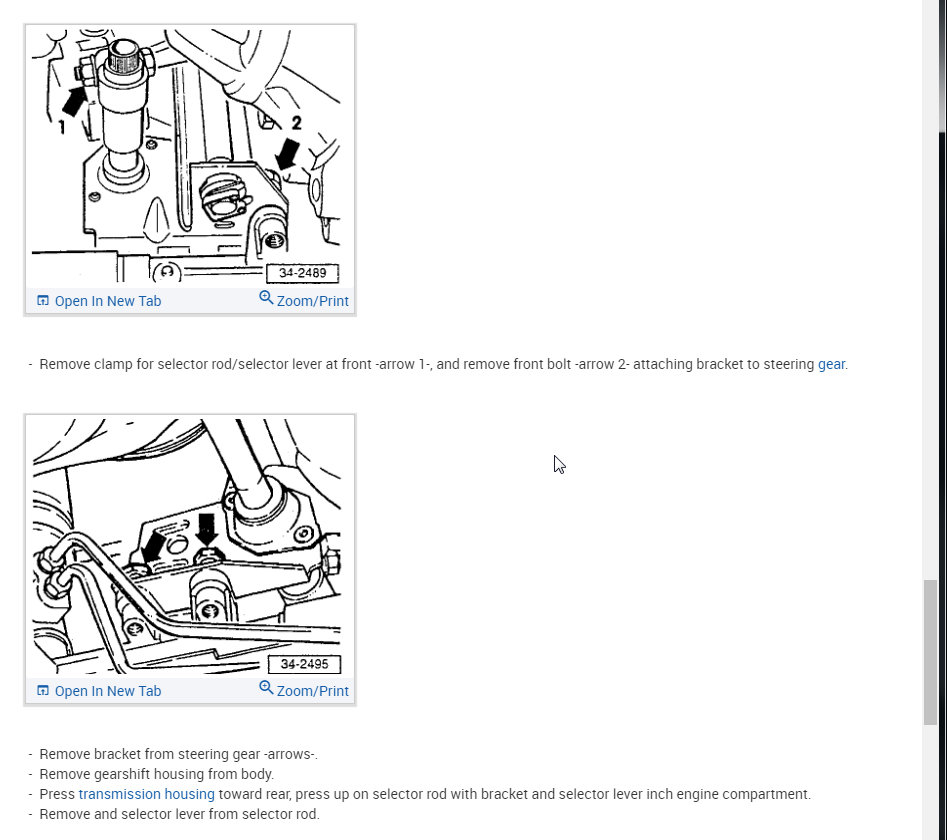 1

2

34-2489

Open In New Tab

Zoom/Print

- Remove clamp for selector rod/selector lever at front -arrow 1-, and remove front bolt -arrow 2- attaching bracket to steering gear.

34-2495

Open In New Tab

Zoom/Print

- Remove bracket from steering gear -arrows-.
- Remove gearshift housing from body.
- Press transmission housing toward rear, press up on selector rod with bracket and selector lever inch engine compartment.
- Remove and selector lever from selector rod.