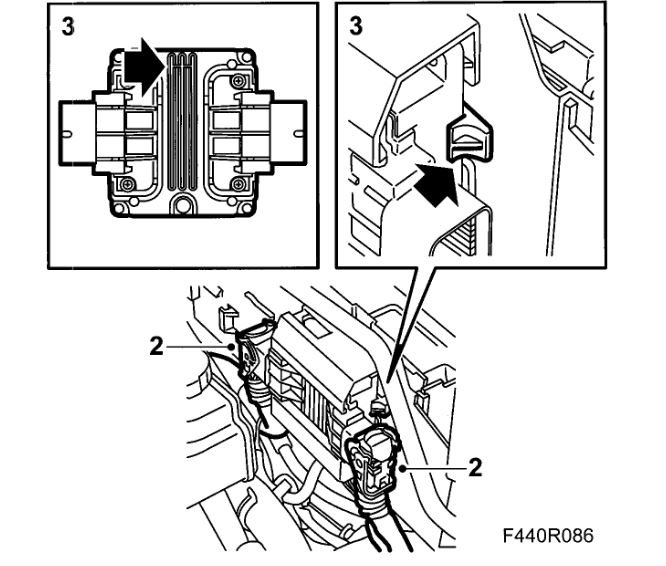 3

3

2

2

F440R086