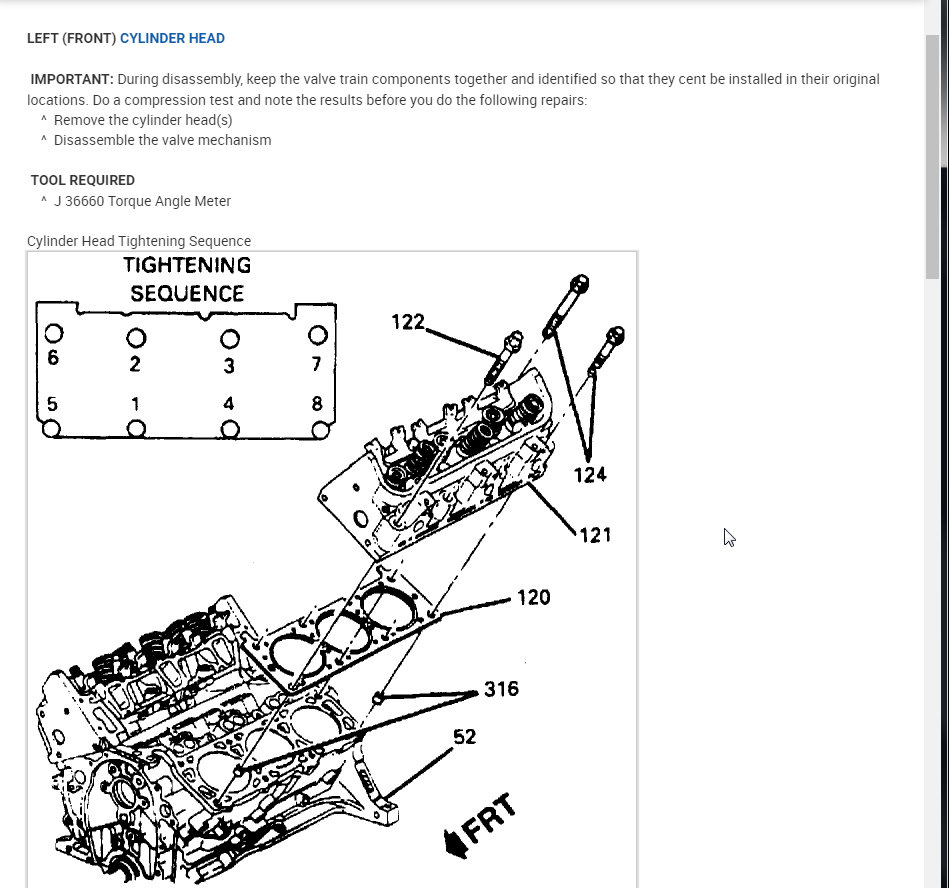 LEFT (FRONT) CYLINDER HEAD

IMPORTANT: During disassembly, keep the valve train components together and identified so that they cent be installed in their original locations. Do a compression test and note the results before you do the following repairs:
^ Remove the cylinder head(s)
^ Disassemble the valve mechanism

TOOL REQUIRED
^ J 36660 Torque Angle Meter

Cylinder Head Tightening Sequence

TIGHTENING SEQUENCE

6 2 3 7
5 1 4 8

122
124
121
120
316
52
FRT