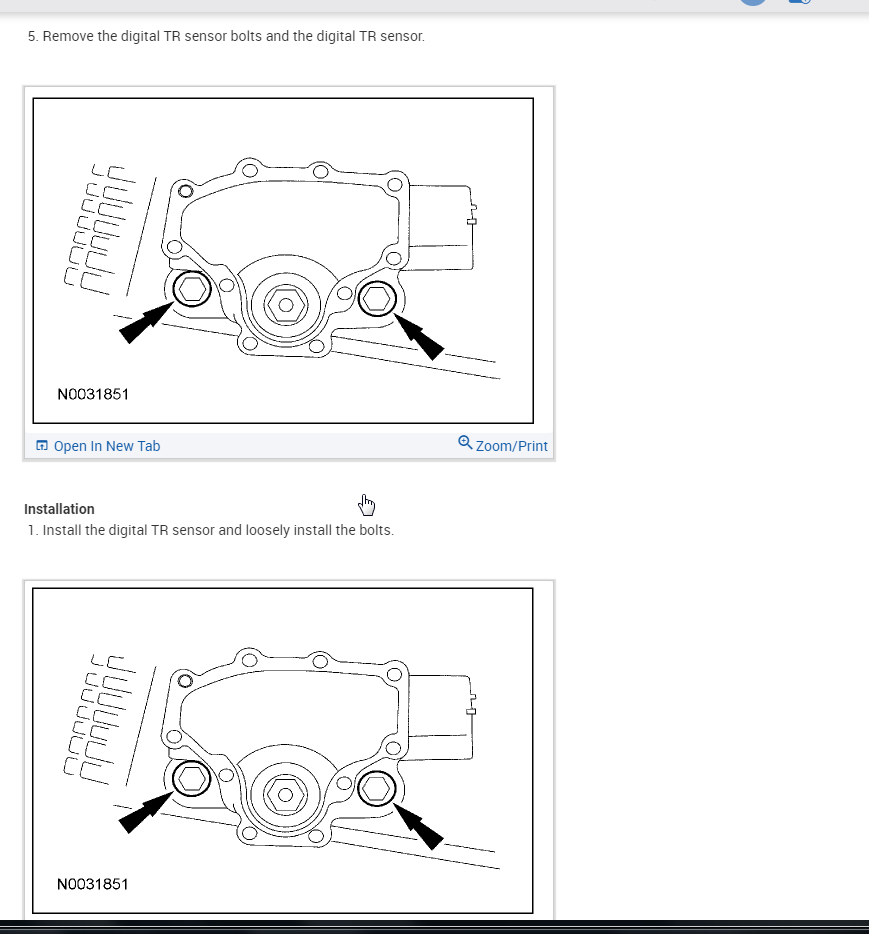 5. Remove the digital TR sensor bolts and the digital TR sensor.

N0031851

Open In New Tab

Zoom/Print

Installation

1. Install the digital TR sensor and loosely install the bolts.

N0031851