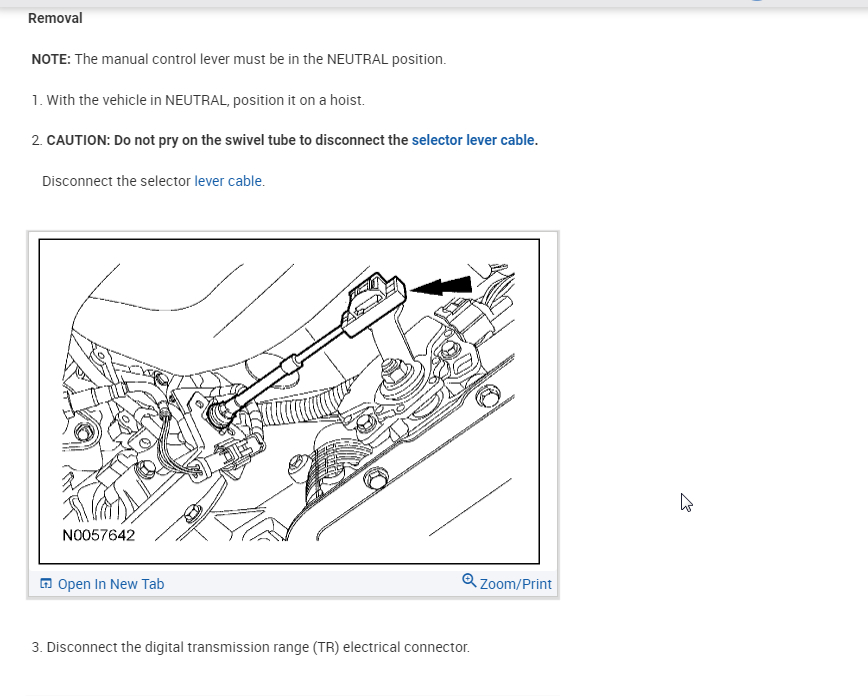 Removal

NOTE: The manual control lever must be in the NEUTRAL position.

1. With the vehicle in NEUTRAL, position it on a hoist.

2. CAUTION: Do not pry on the swivel tube to disconnect the selector lever cable.

Disconnect the selector lever cable.

N0057642

Open In New Tab

Zoom/Print

3. Disconnect the digital transmission range (TR) electrical connector.