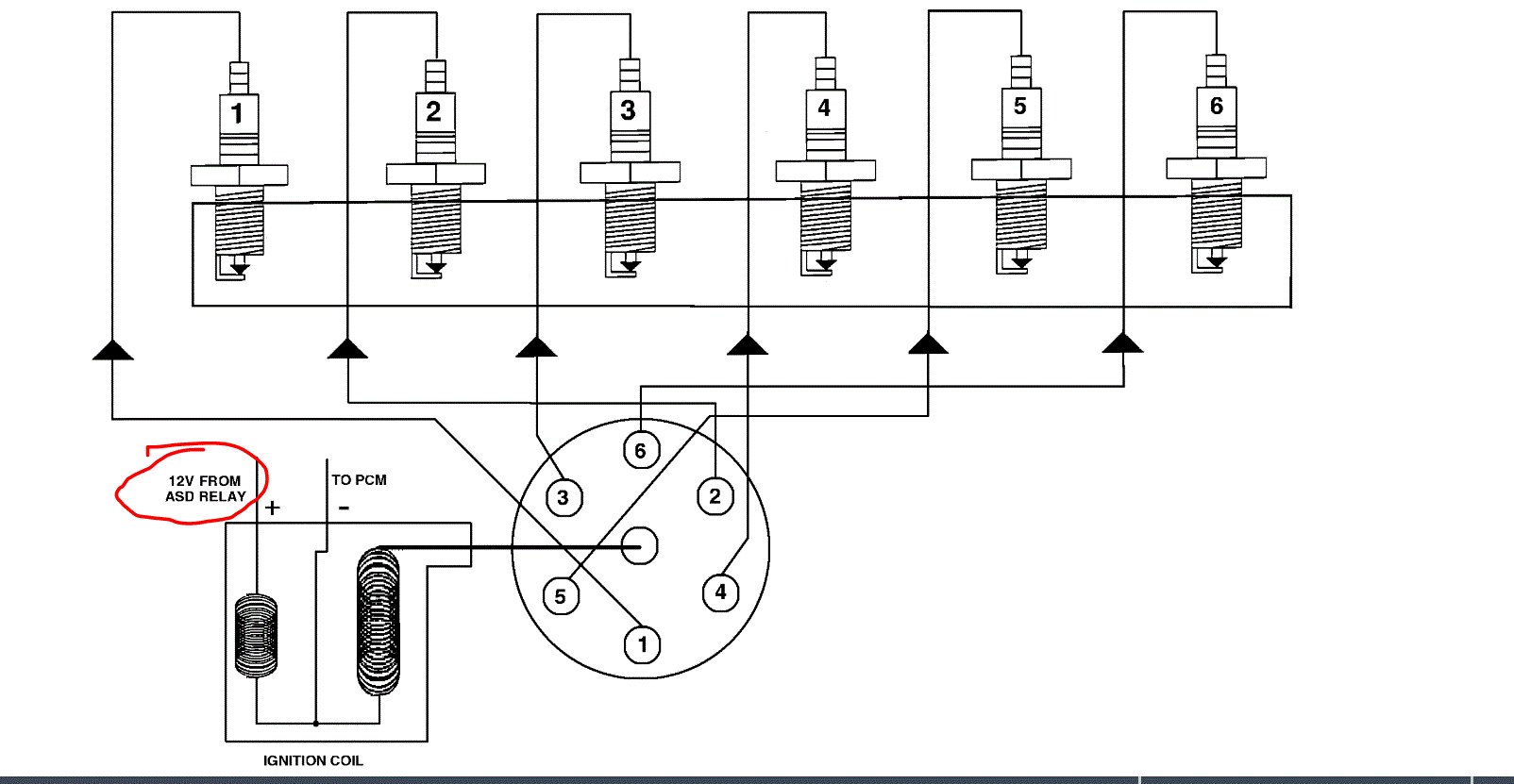 1
2
3
4
5
6

12V FROM ASD RELAY
+
TO PCM
-

6
3
2
5
4
1

IGNITION COIL