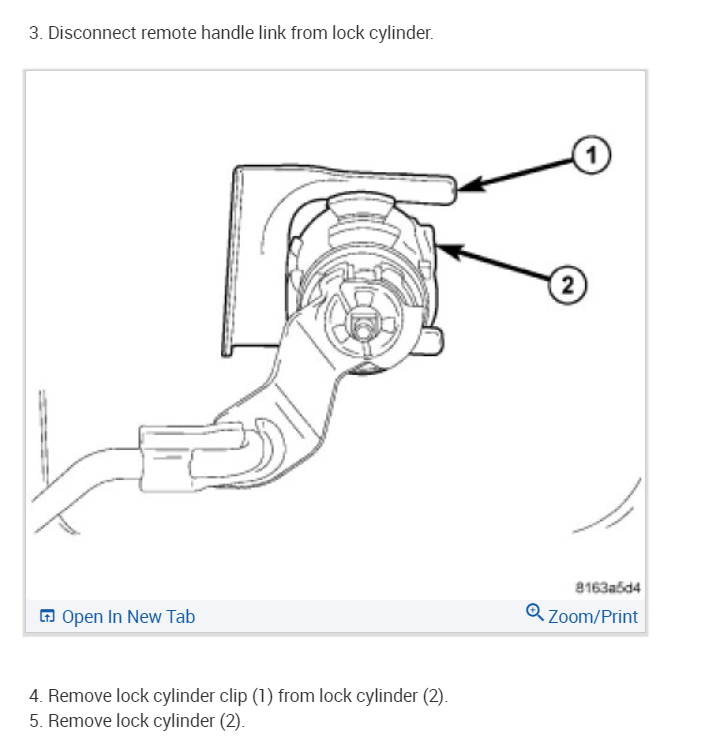 3. Disconnect remote handle link from lock cylinder.

1

2

8163a5d4

Open In New Tab

Zoom/Print

4. Remove lock cylinder clip (1) from lock cylinder (2).
5. Remove lock cylinder (2).