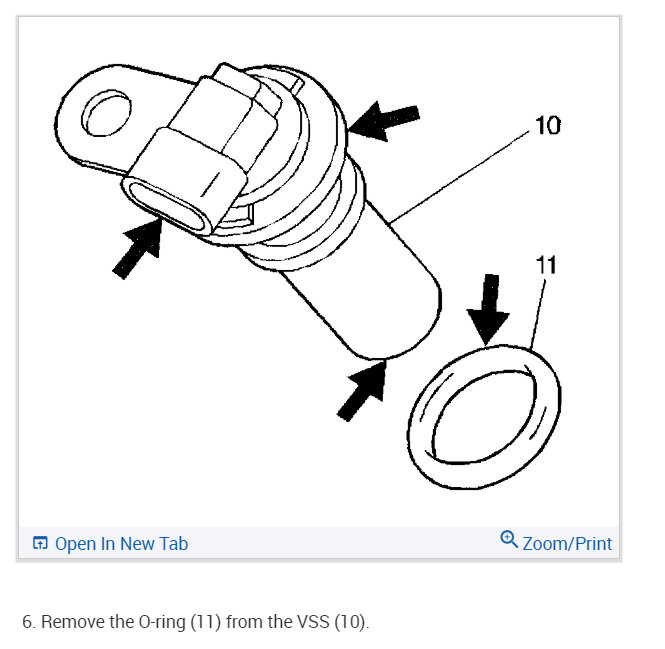 10

11

Open In New Tab

Zoom/Print

6. Remove the O-ring (11) from the VSS (10).