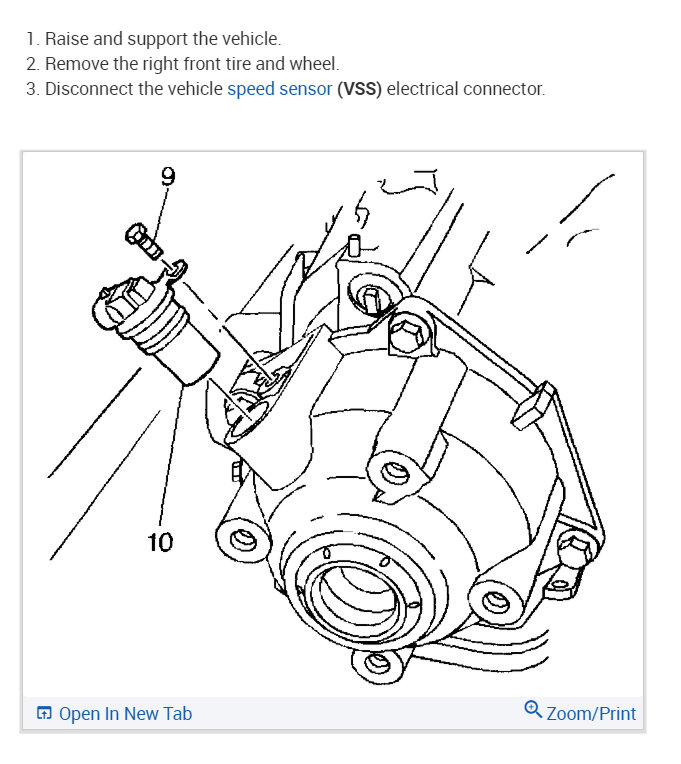 1. Raise and support the vehicle.
2. Remove the right front tire and wheel.
3. Disconnect the vehicle speed sensor (VSS) electrical connector.

9

10

Open In New Tab

Zoom/Print