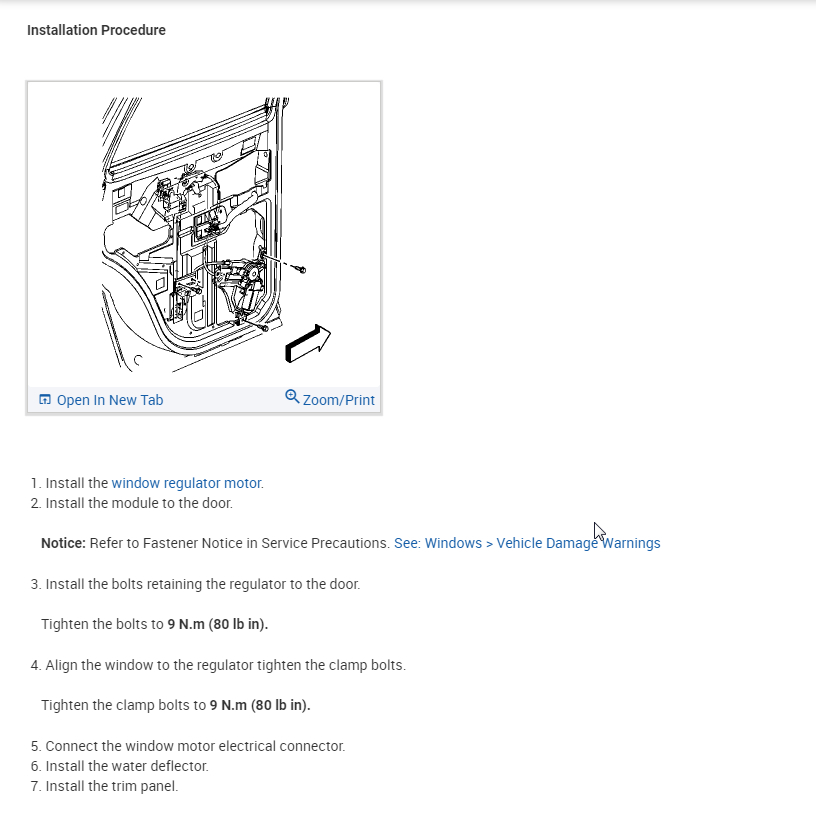 Installation Procedure

Open In New Tab
Zoom/Print

1. Install the window regulator motor.
2. Install the module to the door.

Notice: Refer to Fastener Notice in Service Precautions. See: Windows > Vehicle Damage Warnings

3. Install the bolts retaining the regulator to the door.

Tighten the bolts to 9 N.m (80 lb in).

4. Align the window to the regulator tighten the clamp bolts.

Tighten the clamp bolts to 9 N.m (80 lb in).

5. Connect the window motor electrical connector.
6. Install the water deflector.
7. Install the trim panel.