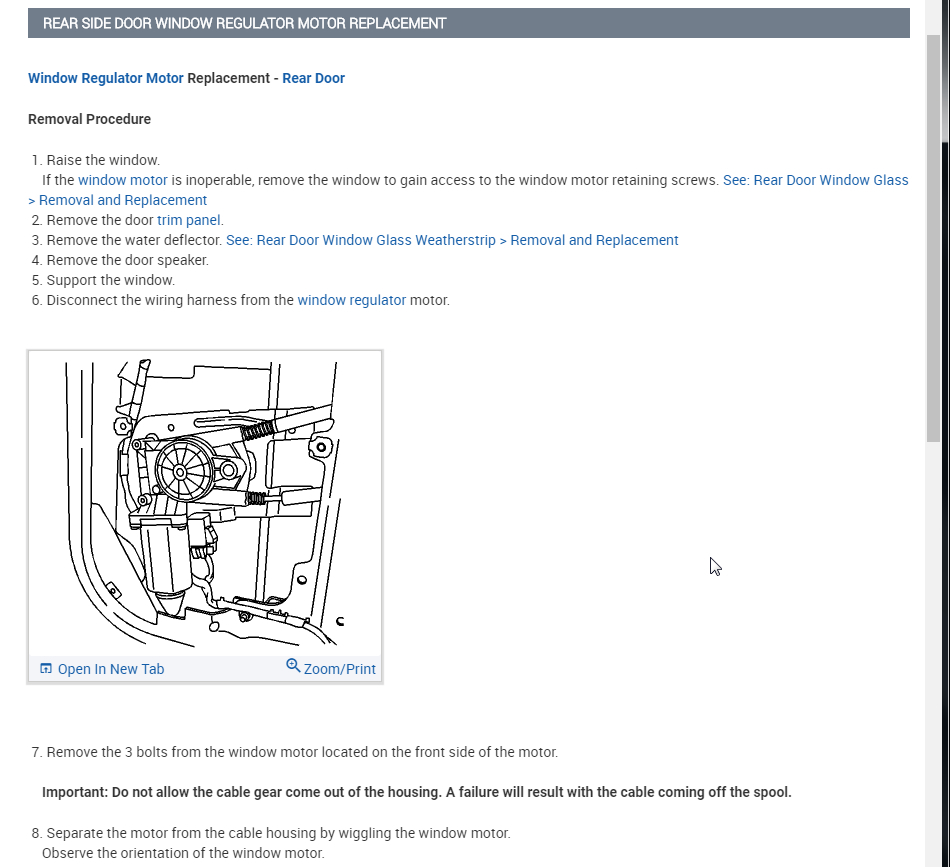 REAR SIDE DOOR WINDOW REGULATOR MOTOR REPLACEMENT

Window Regulator Motor Replacement - Rear Door

Removal Procedure

1. Raise the window.
If the window motor is inoperable, remove the window to gain access to the window motor retaining screws. See: Rear Door Window Glass > Removal and Replacement
2. Remove the door trim panel.
3. Remove the water deflector. See: Rear Door Window Glass Weatherstrip > Removal and Replacement
4. Remove the door speaker.
5. Support the window.
6. Disconnect the wiring harness from the window regulator motor.

Open In New Tab
Zoom/Print

7. Remove the 3 bolts from the window motor located on the front side of the motor.

Important: Do not allow the cable gear come out of the housing. A failure will result with the cable coming off the spool.

8. Separate the motor from the cable housing by wiggling the window motor.
Observe the orientation of the window motor.