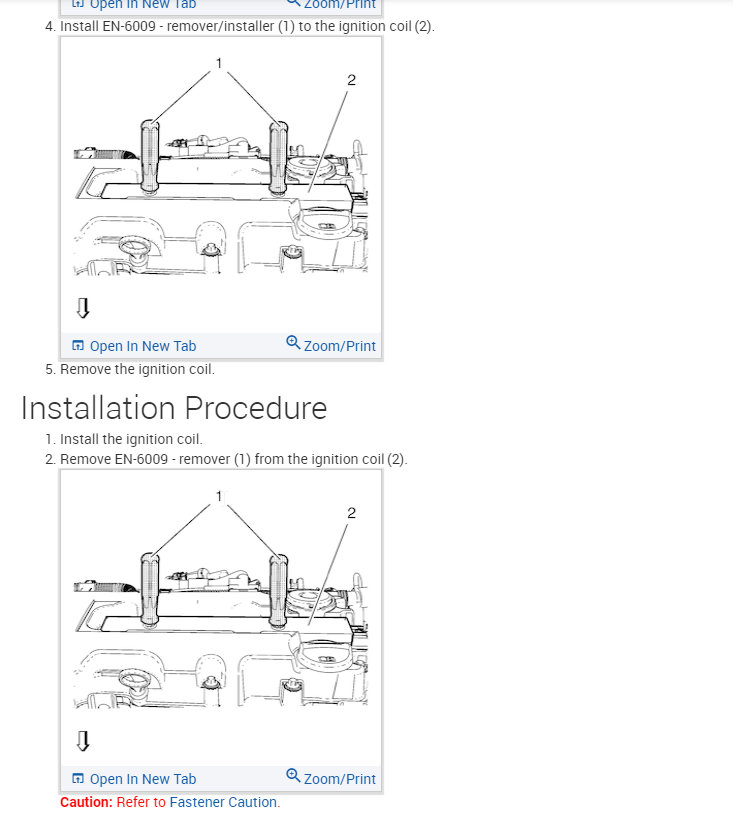 Open In New Tab Zoom/Print

4. Install EN-6009 - remover/installer (1) to the ignition coil (2).

1
2

Open In New Tab Zoom/Print

5. Remove the ignition coil.

Installation Procedure

1. Install the ignition coil.
2. Remove EN-6009 - remover (1) from the ignition coil (2).

1
2

Open In New Tab Zoom/Print

Caution: Refer to Fastener Caution.