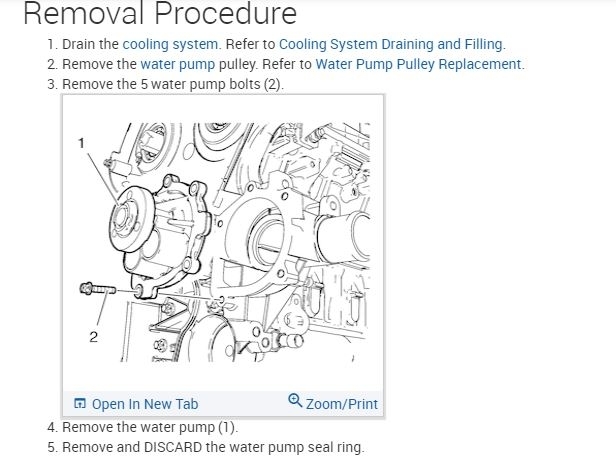 Removal Procedure

1. Drain the cooling system. Refer to Cooling System Draining and Filling.
2. Remove the water pump pulley. Refer to Water Pump Pulley Replacement.
3. Remove the 5 water pump bolts (2).

1

2

Open In New Tab

Zoom/Print

4. Remove the water pump (1).
5. Remove and DISCARD the water pump seal ring.