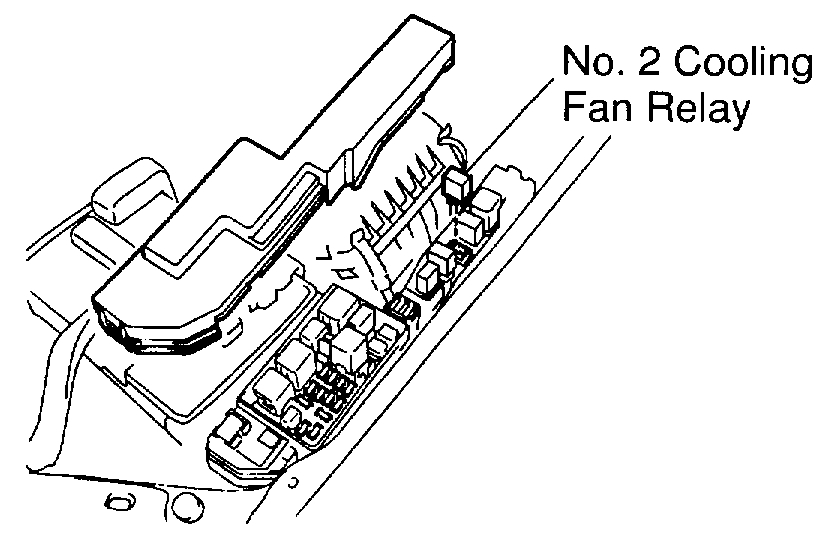 No. 2 Cooling Fan Relay