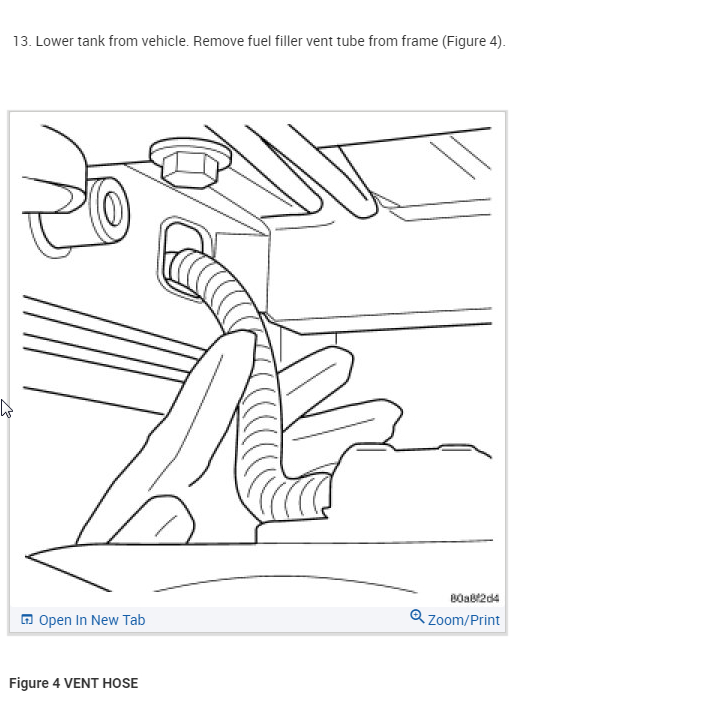 13. Lower tank from vehicle. Remove fuel filler vent tube from frame (Figure 4).

80a8f2d4

Open In New Tab

Zoom/Print

Figure 4 VENT HOSE