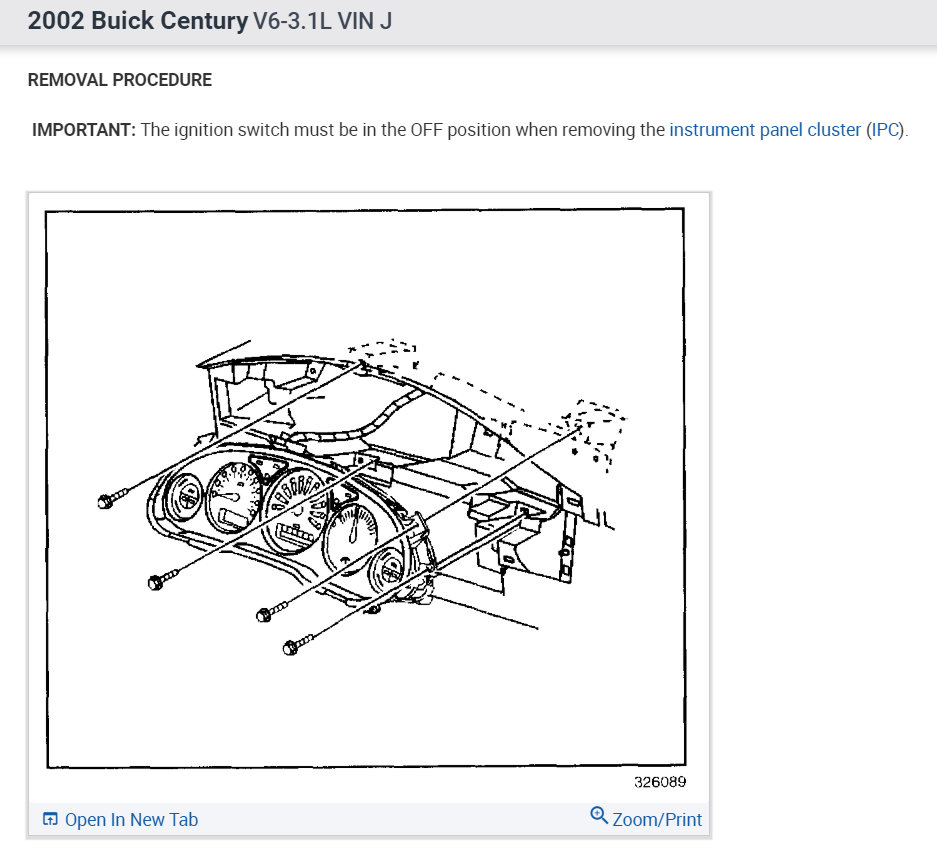 2002 Buick Century V6-3.1L VIN J

REMOVAL PROCEDURE

IMPORTANT: The ignition switch must be in the OFF position when removing the instrument panel cluster (IPC).

326089

Open In New Tab

Zoom/Print