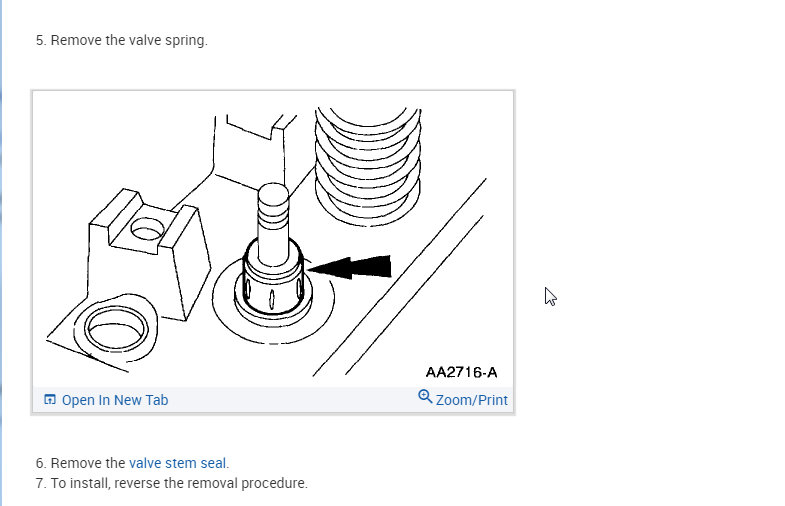 5. Remove the valve spring.

AA2716-A

Open In New Tab

Zoom/Print

6. Remove the valve stem seal.
7. To install, reverse the removal procedure.