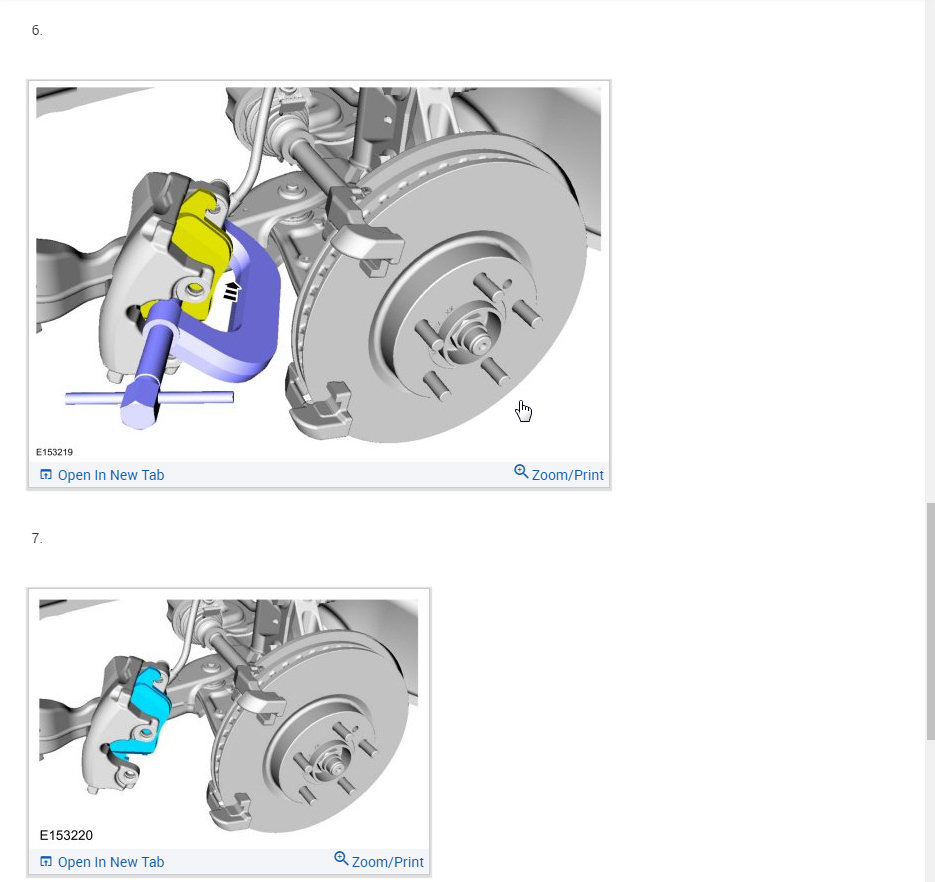 6.

E153219

Open In New Tab

Zoom/Print

7.

E153220

Open In New Tab

Zoom/Print