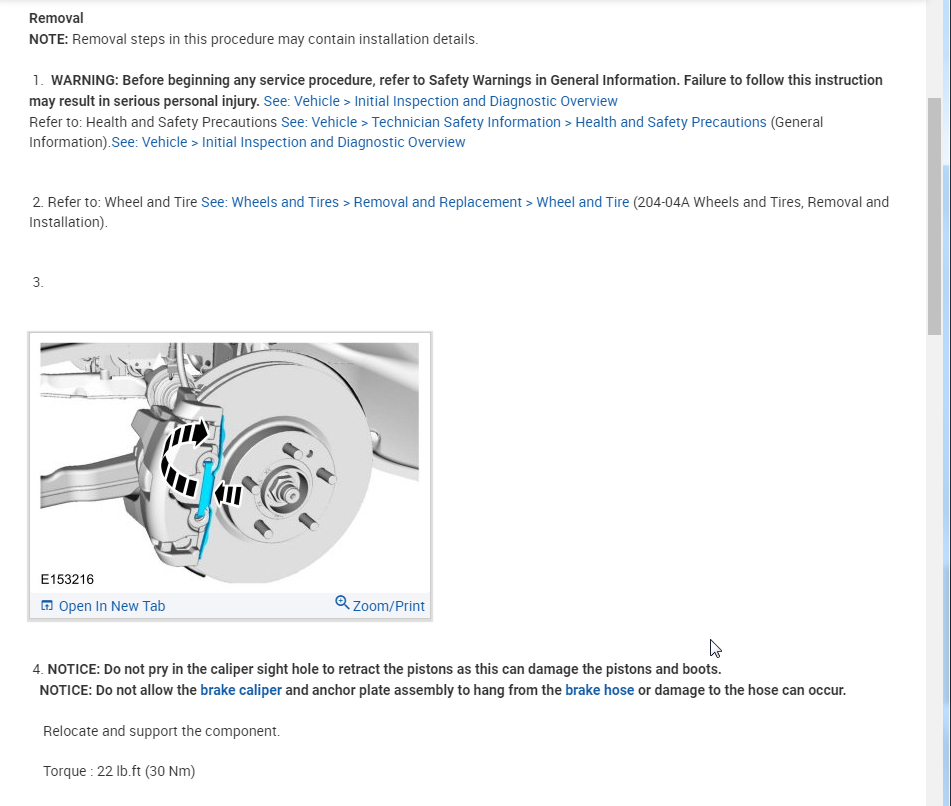 Removal
NOTE: Removal steps in this procedure may contain installation details.

1. WARNING: Before beginning any service procedure, refer to Safety Warnings in General Information. Failure to follow this instruction may result in serious personal injury. See: Vehicle > Initial Inspection and Diagnostic Overview
Refer to: Health and Safety Precautions See: Vehicle > Technician Safety Information > Health and Safety Precautions (General Information).See: Vehicle > Initial Inspection and Diagnostic Overview

2. Refer to: Wheel and Tire See: Wheels and Tires > Removal and Replacement > Wheel and Tire (204-04A Wheels and Tires, Removal and Installation).

3.

E153216
Open In New Tab
Zoom/Print

4. NOTICE: Do not pry in the caliper sight hole to retract the pistons as this can damage the pistons and boots.
NOTICE: Do not allow the brake caliper and anchor plate assembly to hang from the brake hose or damage to the hose can occur.

Relocate and support the component.

Torque : 22 lb.ft (30 Nm)