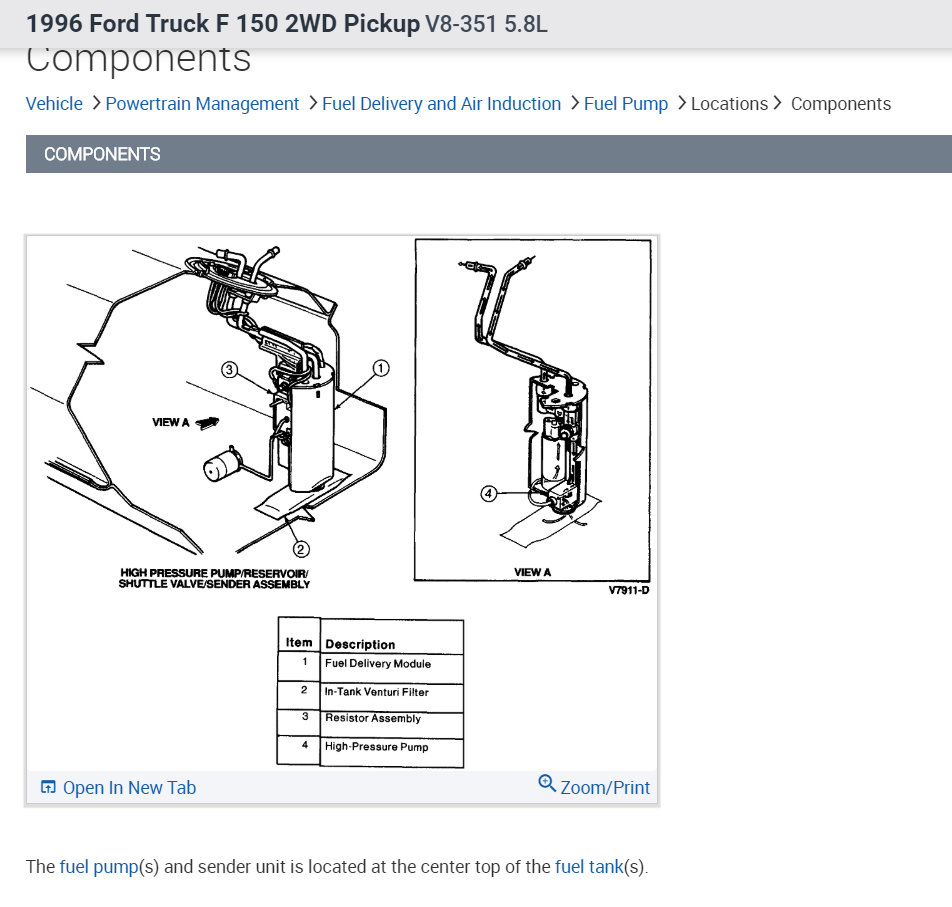 1996 Ford Truck F 150 2WD Pickup V8-351 5.8L

Components

Vehicle > Powertrain Management > Fuel Delivery and Air Induction > Fuel Pump > Locations > Components

COMPONENTS

3
1
VIEW A
2
HIGH PRESSURE PUMP/RESERVOIR/ SHUTTLE VALVE/SENDER ASSEMBLY

4
VIEW A
V7911-D

| Item | Description |
|---|---|
| 1 | Fuel Delivery Module |
| 2 | In-Tank Venturi Filter |
| 3 | Resistor Assembly |
| 4 | High-Pressure Pump |

Open In New Tab
Zoom/Print

The fuel pump(s) and sender unit is located at the center top of the fuel tank(s).