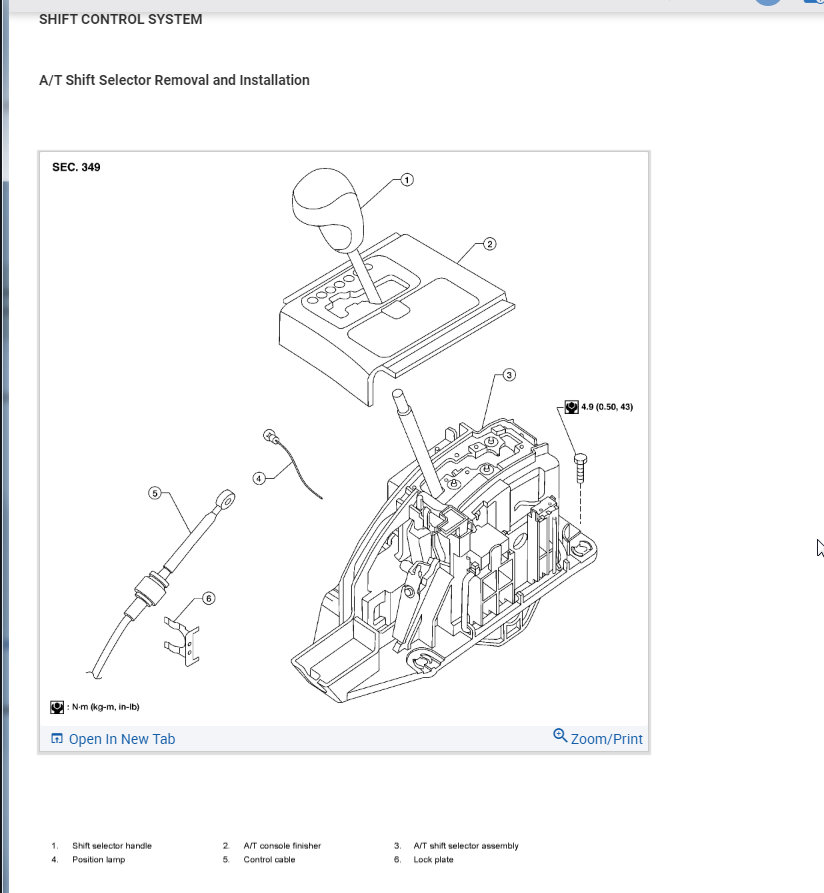 SHIFT CONTROL SYSTEM

A/T Shift Selector Removal and Installation

SEC. 349

1

2

3

4.9 (0.50, 43)

4

5

6

: N·m (kg-m, in-lb)

Open In New Tab

Zoom/Print

1. Shift selector handle
2. A/T console finisher
3. A/T shift selector assembly
4. Position lamp
5. Control cable
6. Lock plate