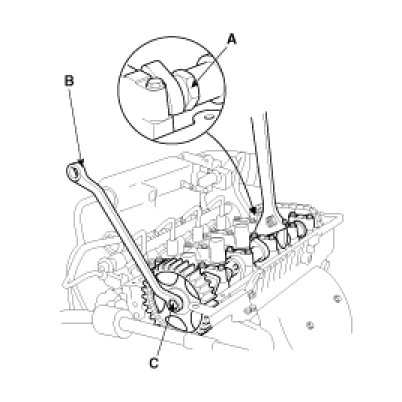 A
B
C