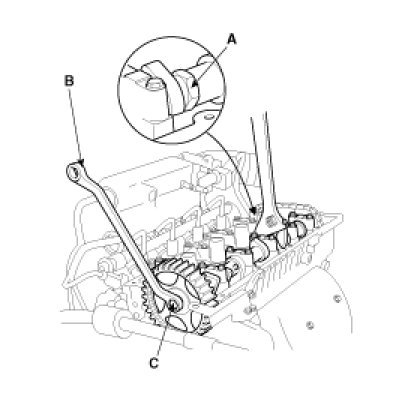 A
B
C