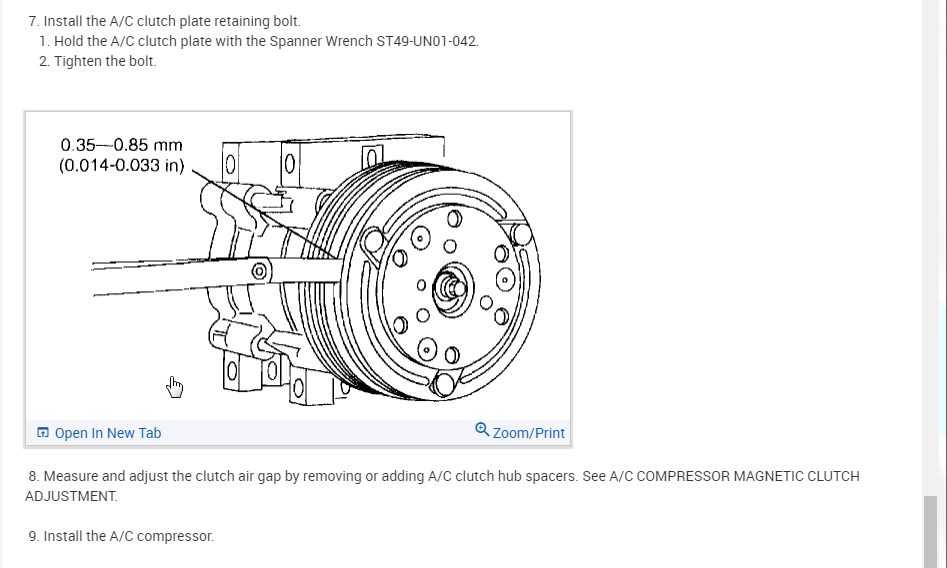 7. Install the A/C clutch plate retaining bolt.
1. Hold the A/C clutch plate with the Spanner Wrench ST49-UN01-042.
2. Tighten the bolt.

0.35—0.85 mm
(0.014-0.033 in)

Open In New Tab

Zoom/Print

8. Measure and adjust the clutch air gap by removing or adding A/C clutch hub spacers. See A/C COMPRESSOR MAGNETIC CLUTCH ADJUSTMENT.

9. Install the A/C compressor.