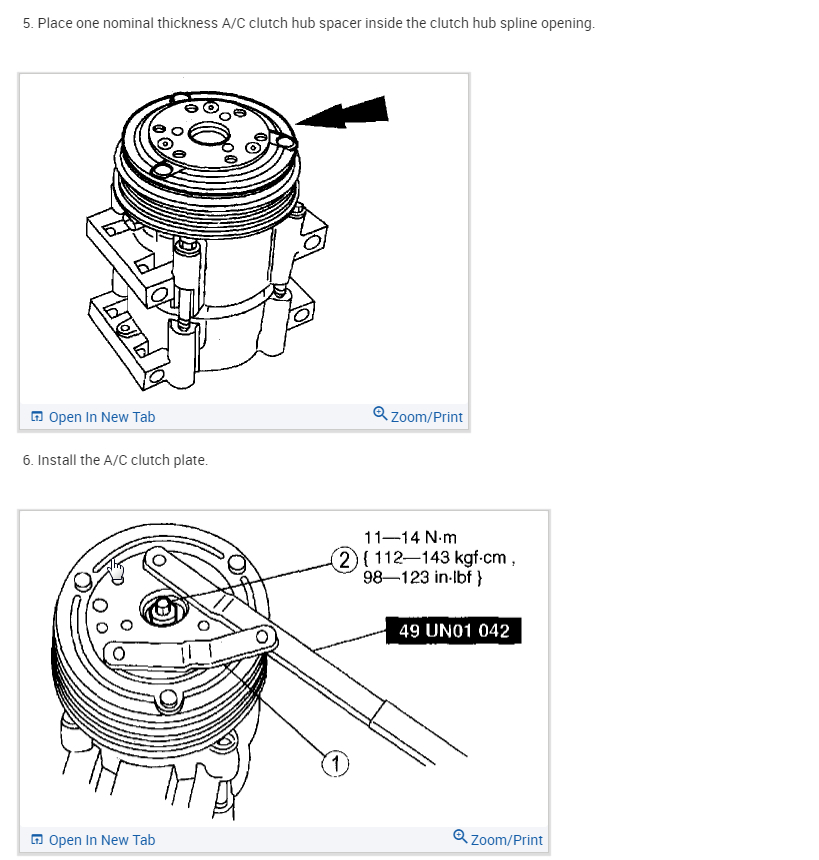 5. Place one nominal thickness A/C clutch hub spacer inside the clutch hub spline opening.

Open In New Tab

Zoom/Print

6. Install the A/C clutch plate.

11—14 N·m
2 { 112—143 kgf·cm , 98—123 in·lbf }

49 UN01 042

1

Open In New Tab

Zoom/Print