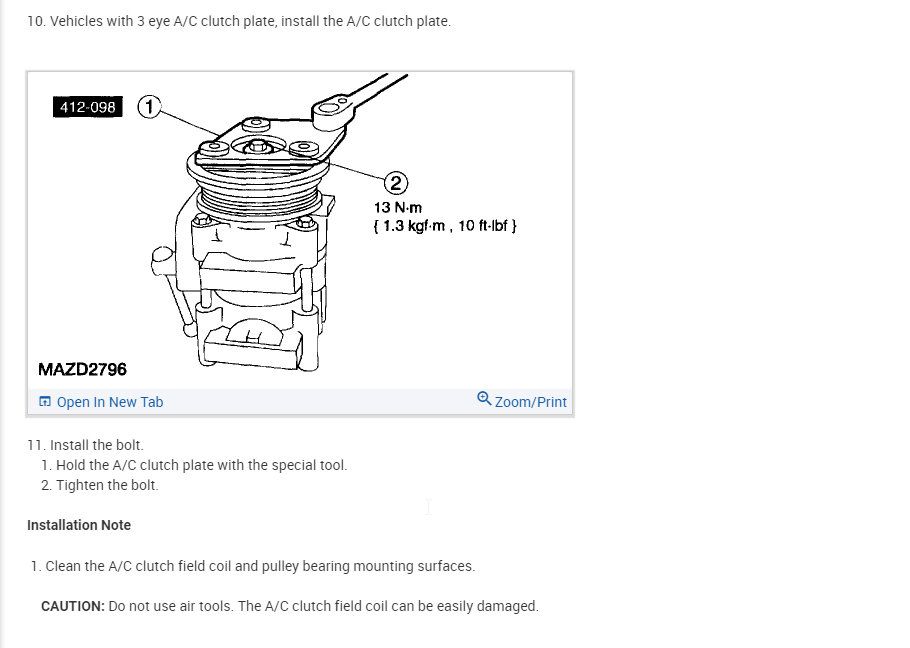 10. Vehicles with 3 eye A/C clutch plate, install the A/C clutch plate.

412-098
1
2
13 N·m
{ 1.3 kgf·m , 10 ft·lbf }
MAZD2796

Open In New Tab
Zoom/Print

11. Install the bolt.
1. Hold the A/C clutch plate with the special tool.
2. Tighten the bolt.

Installation Note

1. Clean the A/C clutch field coil and pulley bearing mounting surfaces.

CAUTION: Do not use air tools. The A/C clutch field coil can be easily damaged.