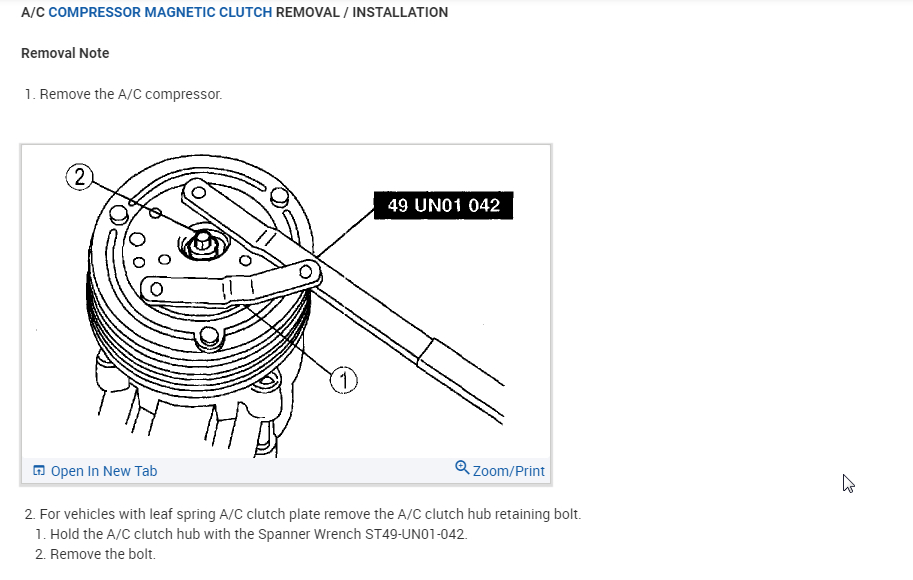 A/C COMPRESSOR MAGNETIC CLUTCH REMOVAL / INSTALLATION

Removal Note

1. Remove the A/C compressor.

2

49 UN01 042

1

Open In New Tab

Zoom/Print

2. For vehicles with leaf spring A/C clutch plate remove the A/C clutch hub retaining bolt.
1. Hold the A/C clutch hub with the Spanner Wrench ST49-UN01-042.
2. Remove the bolt.