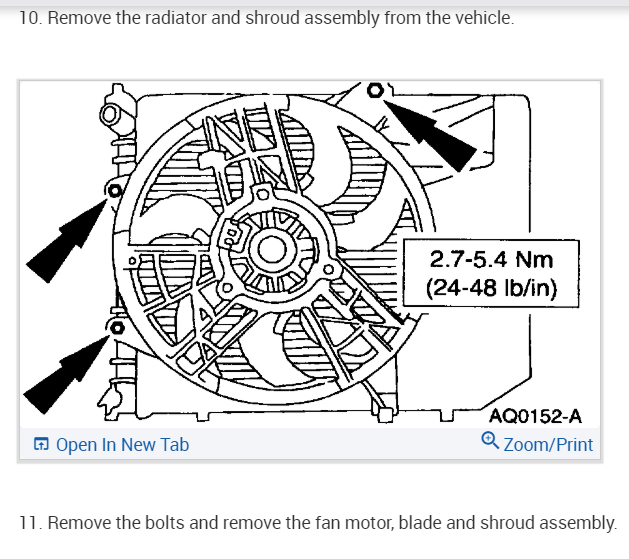 10. Remove the radiator and shroud assembly from the vehicle.

2.7-5.4 Nm
(24-48 lb/in)

AQ0152-A

Open In New Tab

Zoom/Print

11. Remove the bolts and remove the fan motor, blade and shroud assembly.