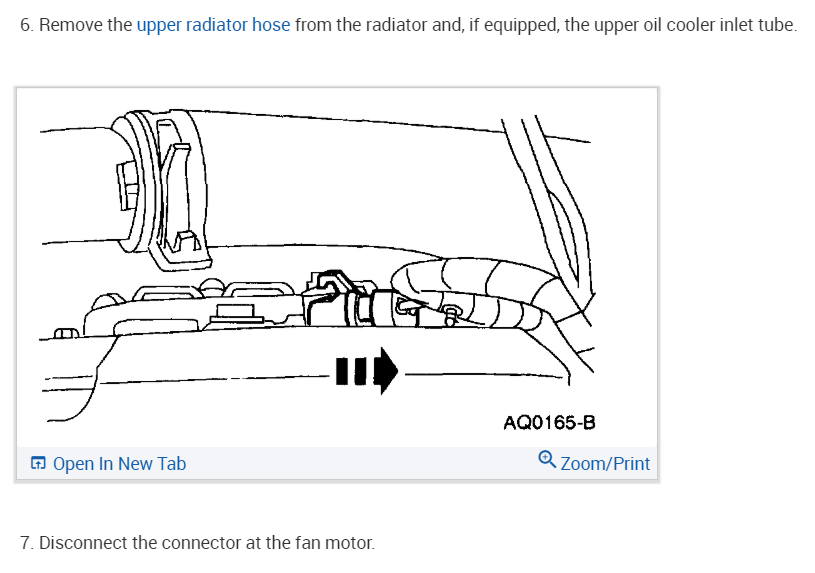 6. Remove the upper radiator hose from the radiator and, if equipped, the upper oil cooler inlet tube.

AQ0165-B

Open In New Tab

Zoom/Print

7. Disconnect the connector at the fan motor.