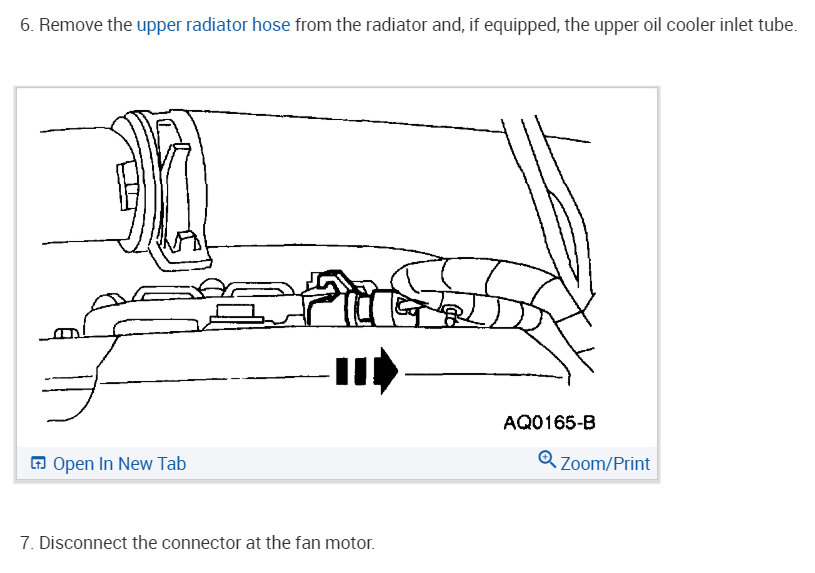 6. Remove the upper radiator hose from the radiator and, if equipped, the upper oil cooler inlet tube.

AQ0165-B

Open In New Tab

Zoom/Print

7. Disconnect the connector at the fan motor.