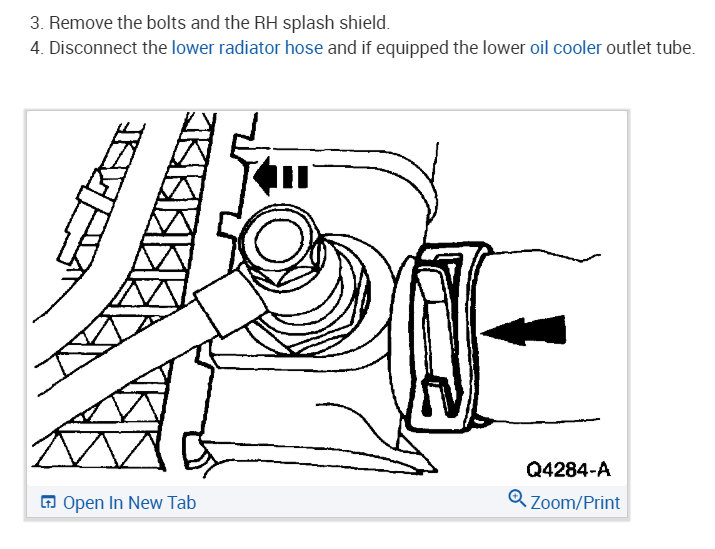 3. Remove the bolts and the RH splash shield.
4. Disconnect the lower radiator hose and if equipped the lower oil cooler outlet tube.

Q4284-A

Open In New Tab
Zoom/Print