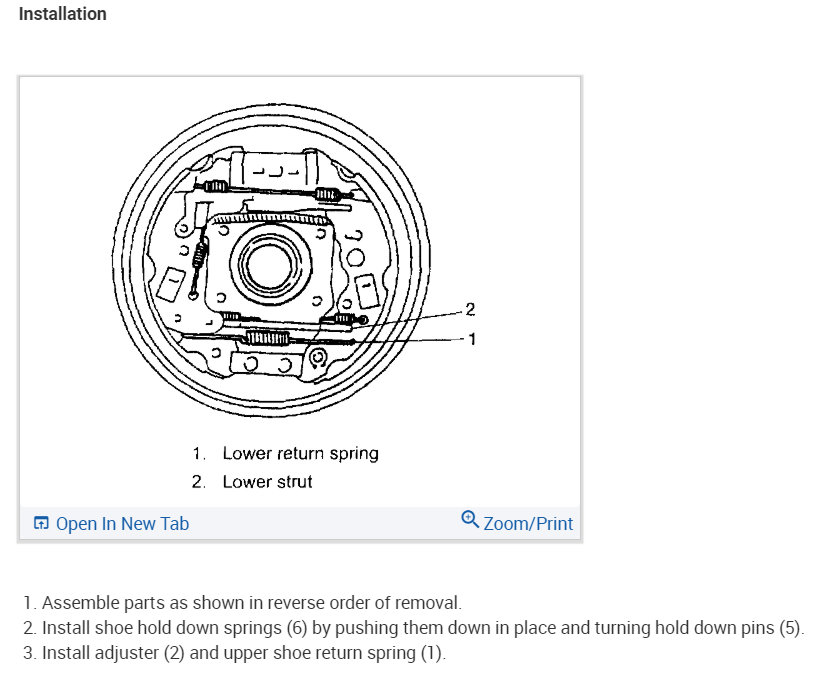 Installation

2
1

1. Lower return spring
2. Lower strut

Open In New Tab
Zoom/Print

1. Assemble parts as shown in reverse order of removal.
2. Install shoe hold down springs (6) by pushing them down in place and turning hold down pins (5).
3. Install adjuster (2) and upper shoe return spring (1).