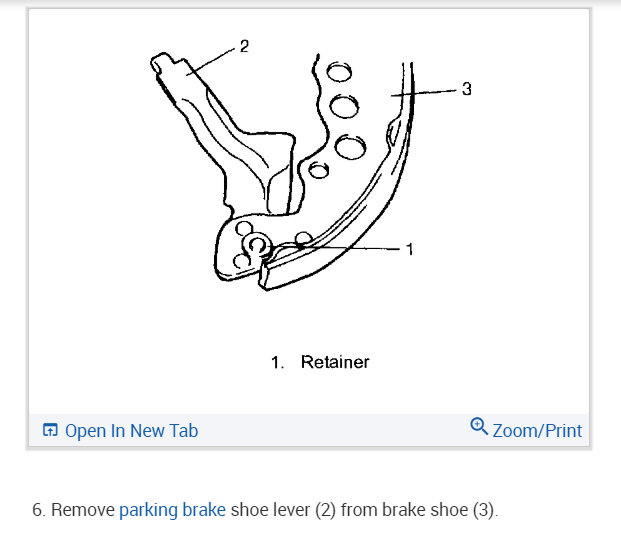 2

3

1

1. Retainer

Open In New Tab

Zoom/Print

6. Remove parking brake shoe lever (2) from brake shoe (3).