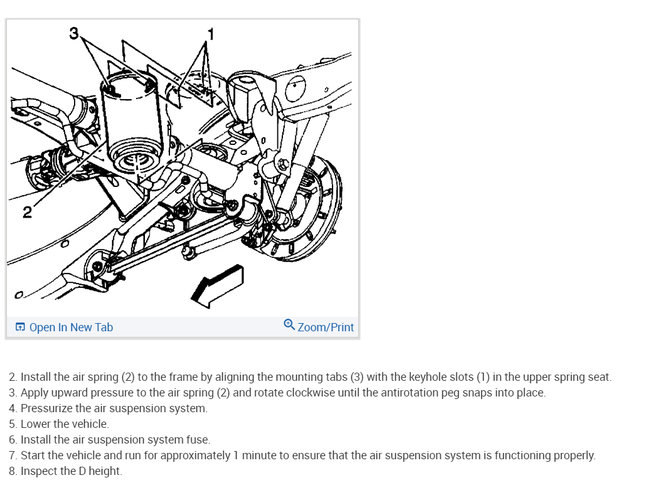 3
1
2

Open In New Tab
Zoom/Print

2. Install the air spring (2) to the frame by aligning the mounting tabs (3) with the keyhole slots (1) in the upper spring seat.
3. Apply upward pressure to the air spring (2) and rotate clockwise until the antirotation peg snaps into place.
4. Pressurize the air suspension system.
5. Lower the vehicle.
6. Install the air suspension system fuse.
7. Start the vehicle and run for approximately 1 minute to ensure that the air suspension system is functioning properly.
8. Inspect the D height.