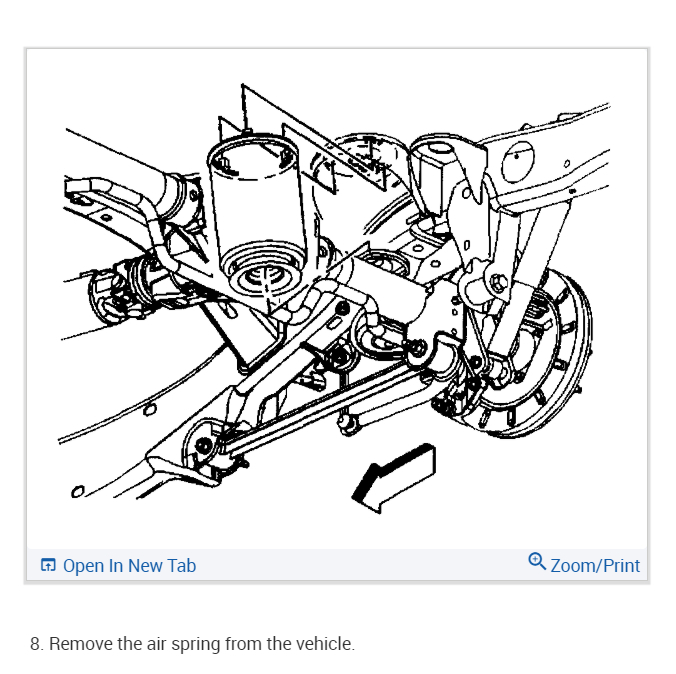 Open In New Tab

Zoom/Print

8. Remove the air spring from the vehicle.