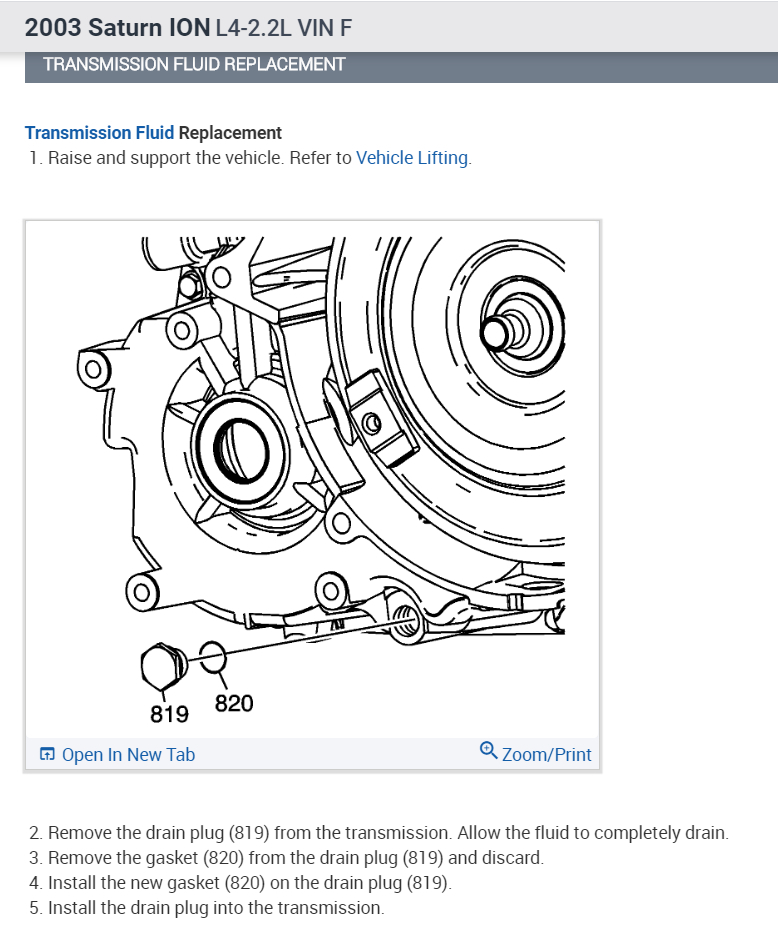 2003 Saturn ION L4-2.2L VIN F

TRANSMISSION FLUID REPLACEMENT

Transmission Fluid Replacement
1. Raise and support the vehicle. Refer to Vehicle Lifting.

819
820

Open In New Tab
Zoom/Print

2. Remove the drain plug (819) from the transmission. Allow the fluid to completely drain.
3. Remove the gasket (820) from the drain plug (819) and discard.
4. Install the new gasket (820) on the drain plug (819).
5. Install the drain plug into the transmission.