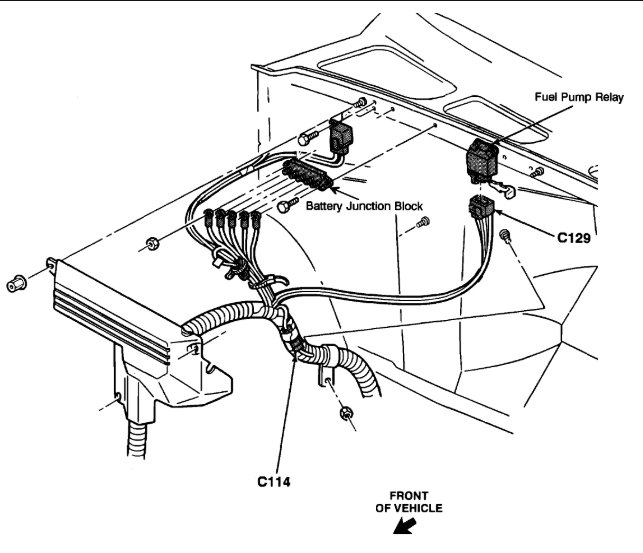 Fuel Pump Relay

Battery Junction Block

C129

C114

FRONT
OF VEHICLE