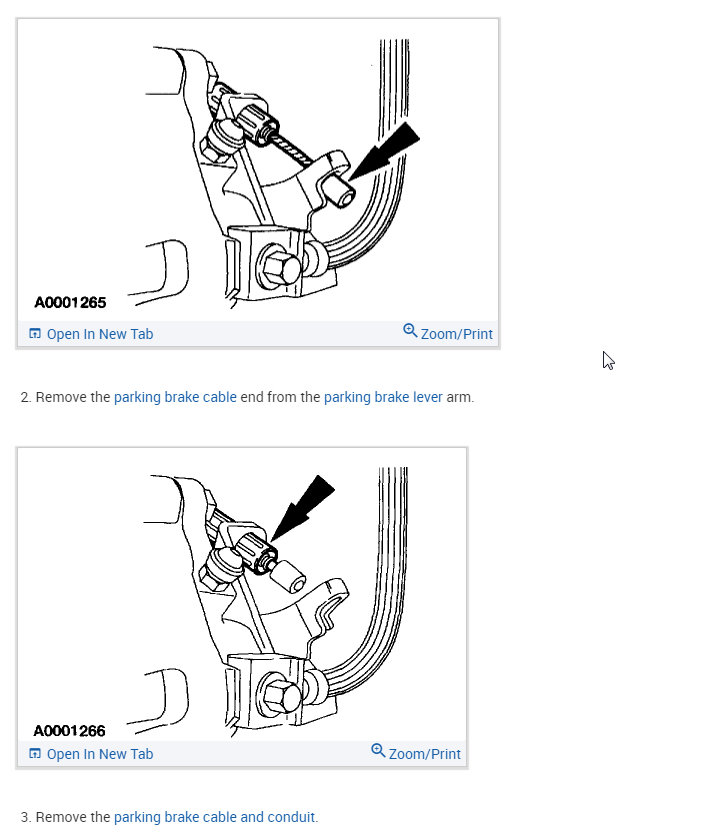 A0001265

Open In New Tab

Zoom/Print

2. Remove the parking brake cable end from the parking brake lever arm.

A0001266

Open In New Tab

Zoom/Print

3. Remove the parking brake cable and conduit.