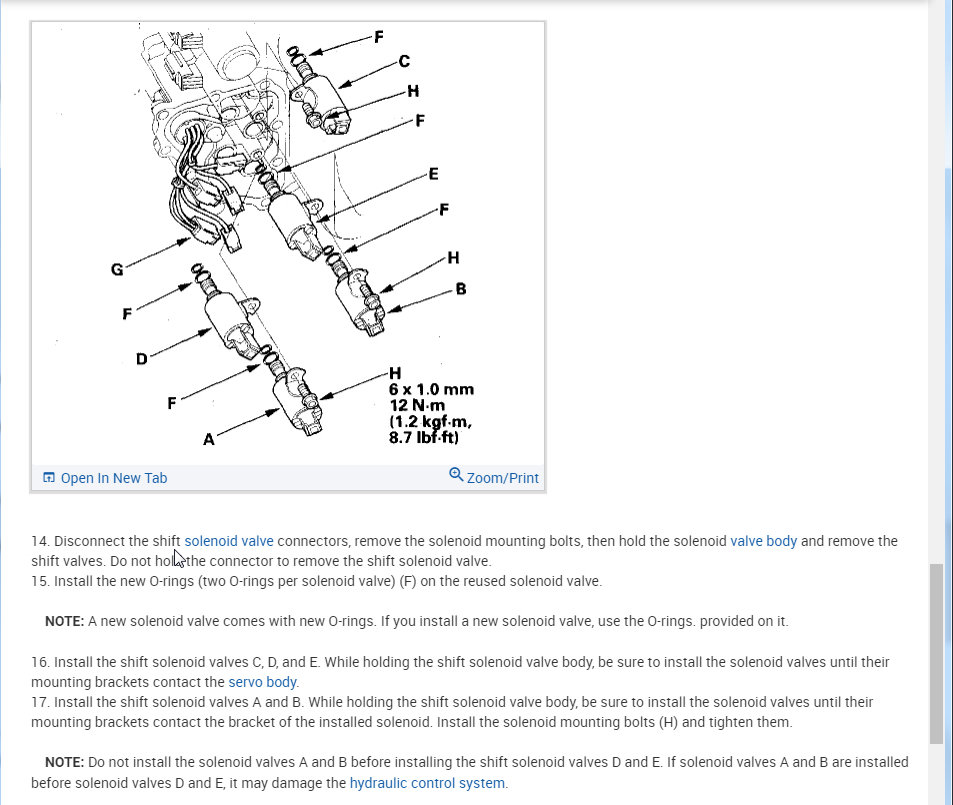 F
C
H
F
E
F
H
B
G
F
D
F
A
H
6 x 1.0 mm
12 N·m
(1.2 kgf·m,
8.7 lbf·ft)

Open In New Tab
Zoom/Print

14. Disconnect the shift solenoid valve connectors, remove the solenoid mounting bolts, then hold the solenoid valve body and remove the shift valves. Do not hold the connector to remove the shift solenoid valve.
15. Install the new O-rings (two O-rings per solenoid valve) (F) on the reused solenoid valve.

NOTE: A new solenoid valve comes with new O-rings. If you install a new solenoid valve, use the O-rings. provided on it.

16. Install the shift solenoid valves C, D, and E. While holding the shift solenoid valve body, be sure to install the solenoid valves until their mounting brackets contact the servo body.
17. Install the shift solenoid valves A and B. While holding the shift solenoid valve body, be sure to install the solenoid valves until their mounting brackets contact the bracket of the installed solenoid. Install the solenoid mounting bolts (H) and tighten them.

NOTE: Do not install the solenoid valves A and B before installing the shift solenoid valves D and E. If solenoid valves A and B are installed before solenoid valves D and E, it may damage the hydraulic control system.