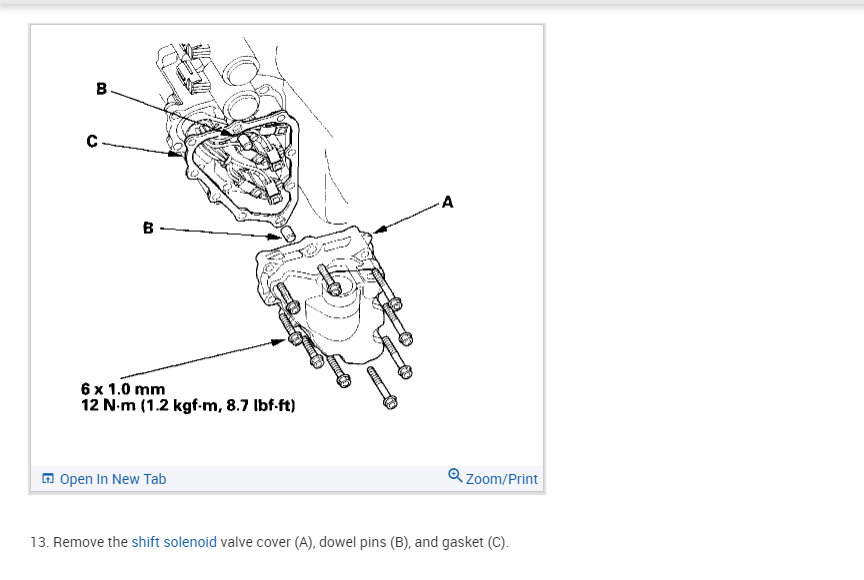 B

C

B

A

6 x 1.0 mm
12 N·m (1.2 kgf·m, 8.7 lbf·ft)

Open In New Tab

Zoom/Print

13. Remove the shift solenoid valve cover (A), dowel pins (B), and gasket (C).